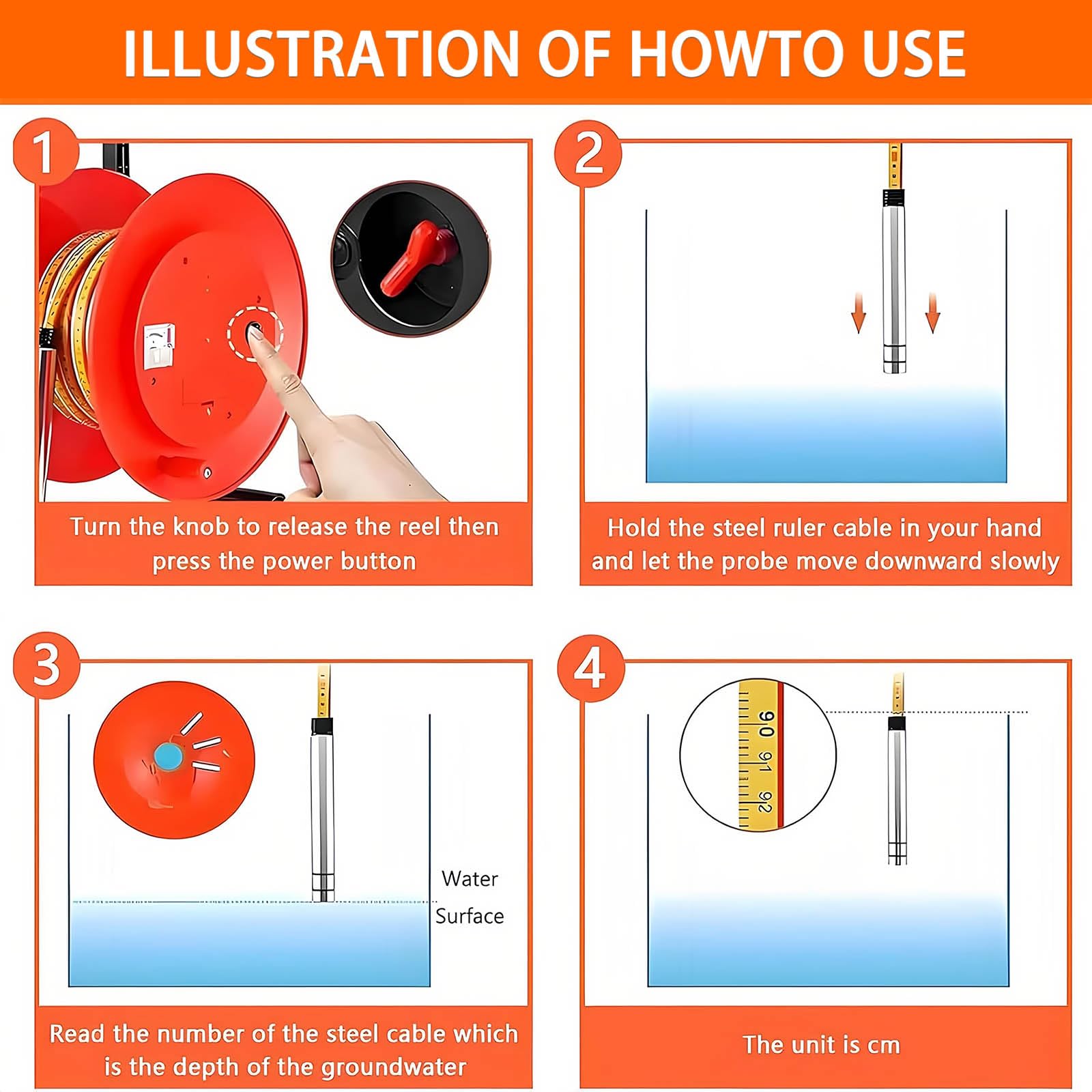 ILLUSTRATION OF HOWTO USE

1

Turn the knob to release the reel then press the power button

2

Hold the steel ruler cable in your hand and let the probe move downward slowly

3

Water Surface

Read the number of the steel cable which is the depth of the groundwater

4

90 91 92

The unit is cm