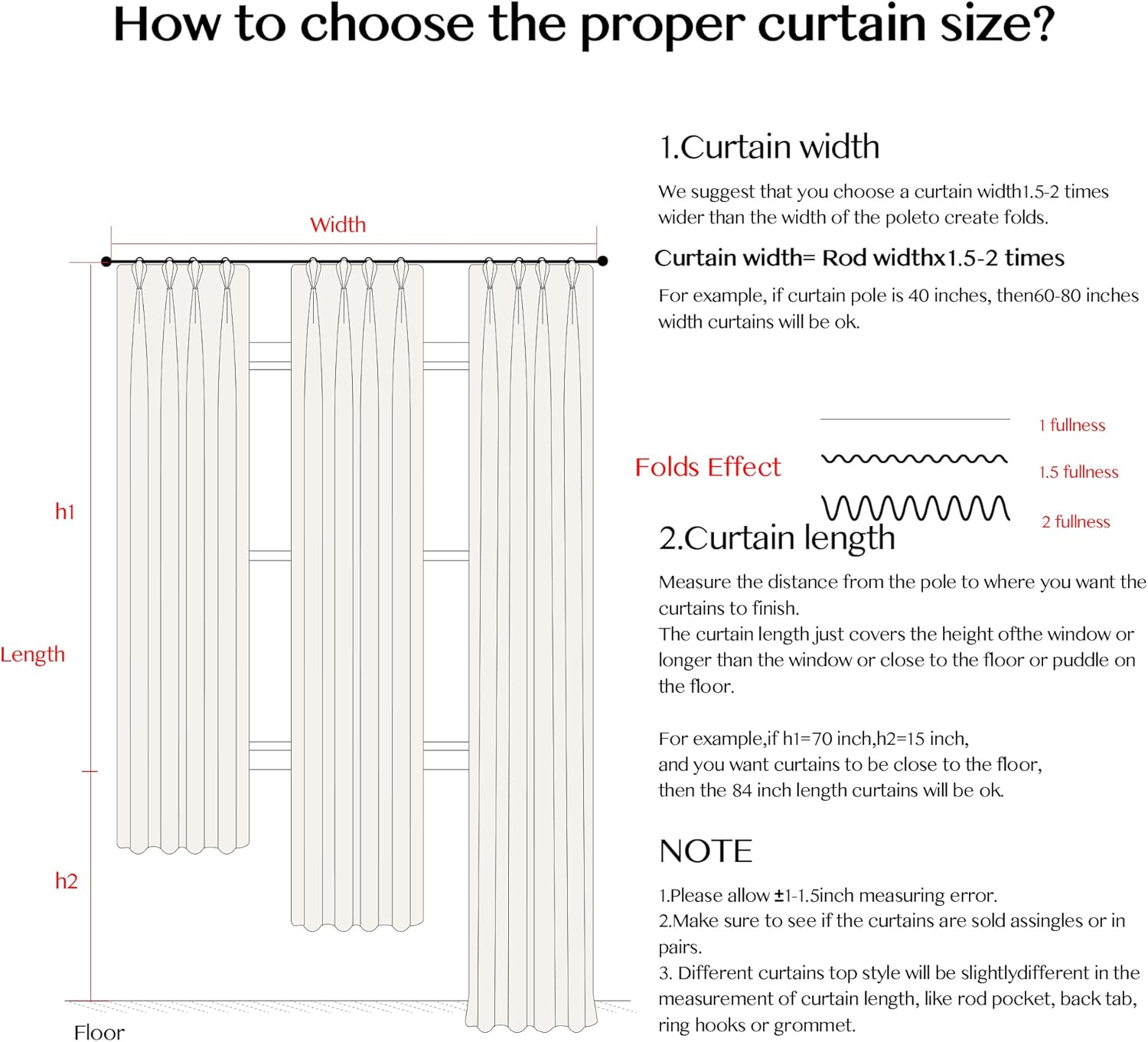 How to choose the proper curtain size?

Width

h1

Length

h2

Floor

1.Curtain width

We suggest that you choose a curtain width1.5-2 times wider than the width of the poleto create folds.

Curtain width= Rod widthx1.5-2 times

For example, if curtain pole is 40 inches, then60-80 inches width curtains will be ok.

Folds Effect

1 fullness

1.5 fullness

2 fullness

2.Curtain length

Measure the distance from the pole to where you want the curtains to finish.
The curtain length just covers the height ofthe window or longer than the window or close to the floor or puddle on the floor.

For example,if h1=70 inch,h2=15 inch,
and you want curtains to be close to the floor,
then the 84 inch length curtains will be ok.

NOTE

1.Please allow ±1-1.5inch measuring error.
2.Make sure to see if the curtains are sold assingles or in pairs.
3. Different curtains top style will be slightlydifferent in the measurement of curtain length, like rod pocket, back tab, ring hooks or grommet.