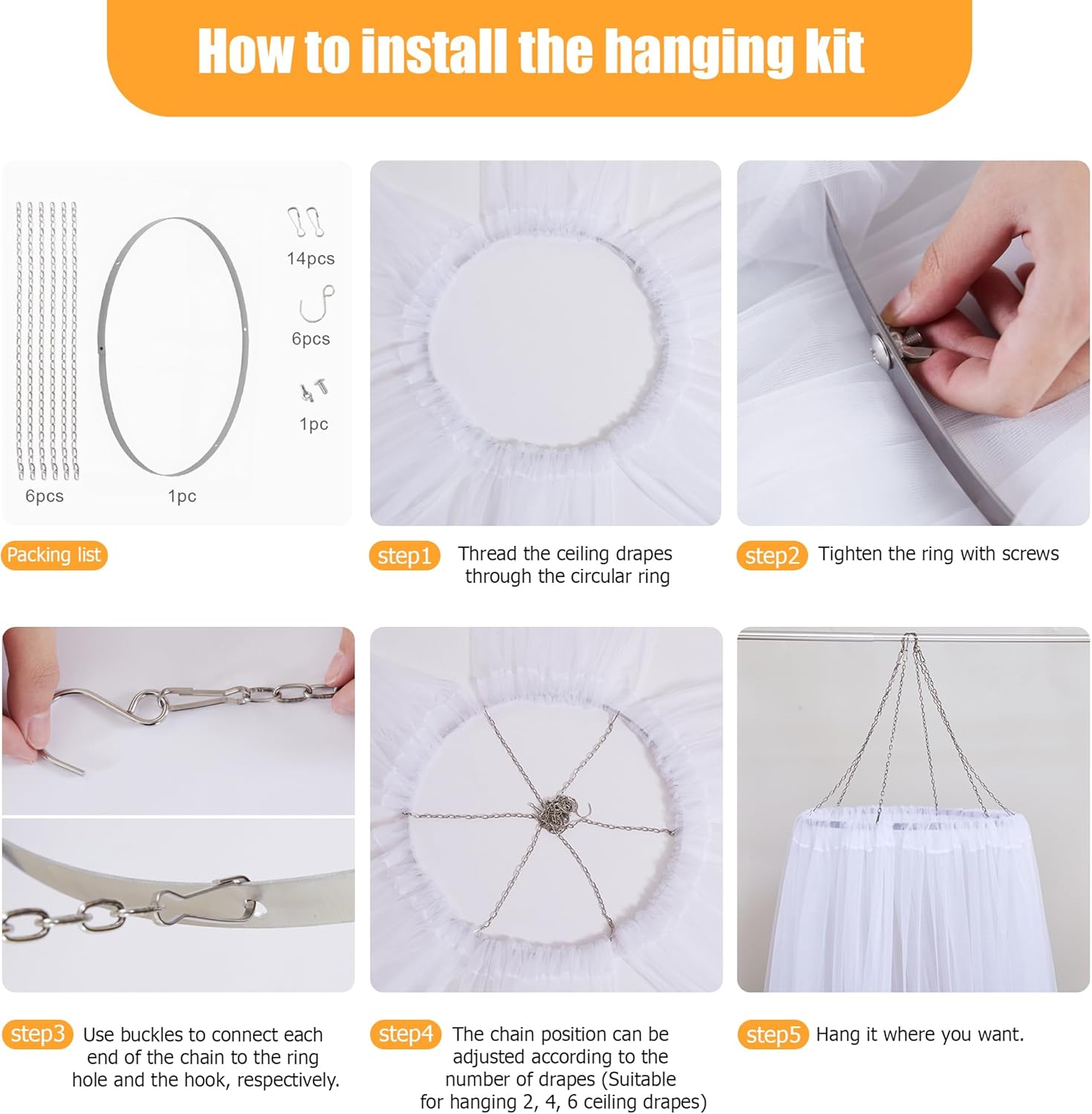 How to install the hanging kit

14pcs

6pcs

1pc

6pcs

1pc

Packing list

step1 Thread the ceiling drapes through the circular ring

step2 Tighten the ring with screws

step3 Use buckles to connect each end of the chain to the ring hole and the hook, respectively.

step4 The chain position can be adjusted according to the number of drapes (Suitable for hanging 2, 4, 6 ceiling drapes)

step5 Hang it where you want.