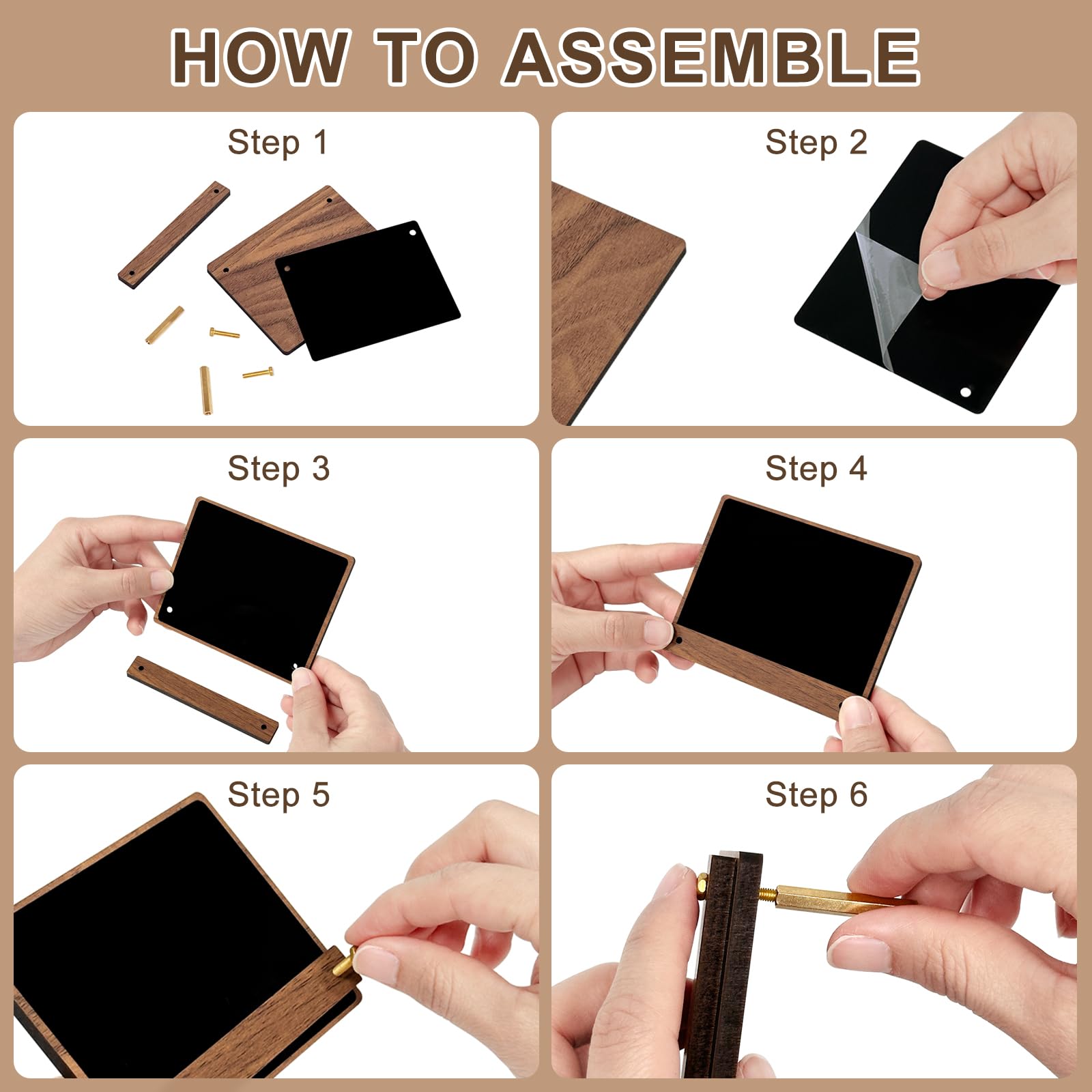 HOW TO ASSEMBLE

Step 1

Step 2

Step 3

Step 4

Step 5

Step 6