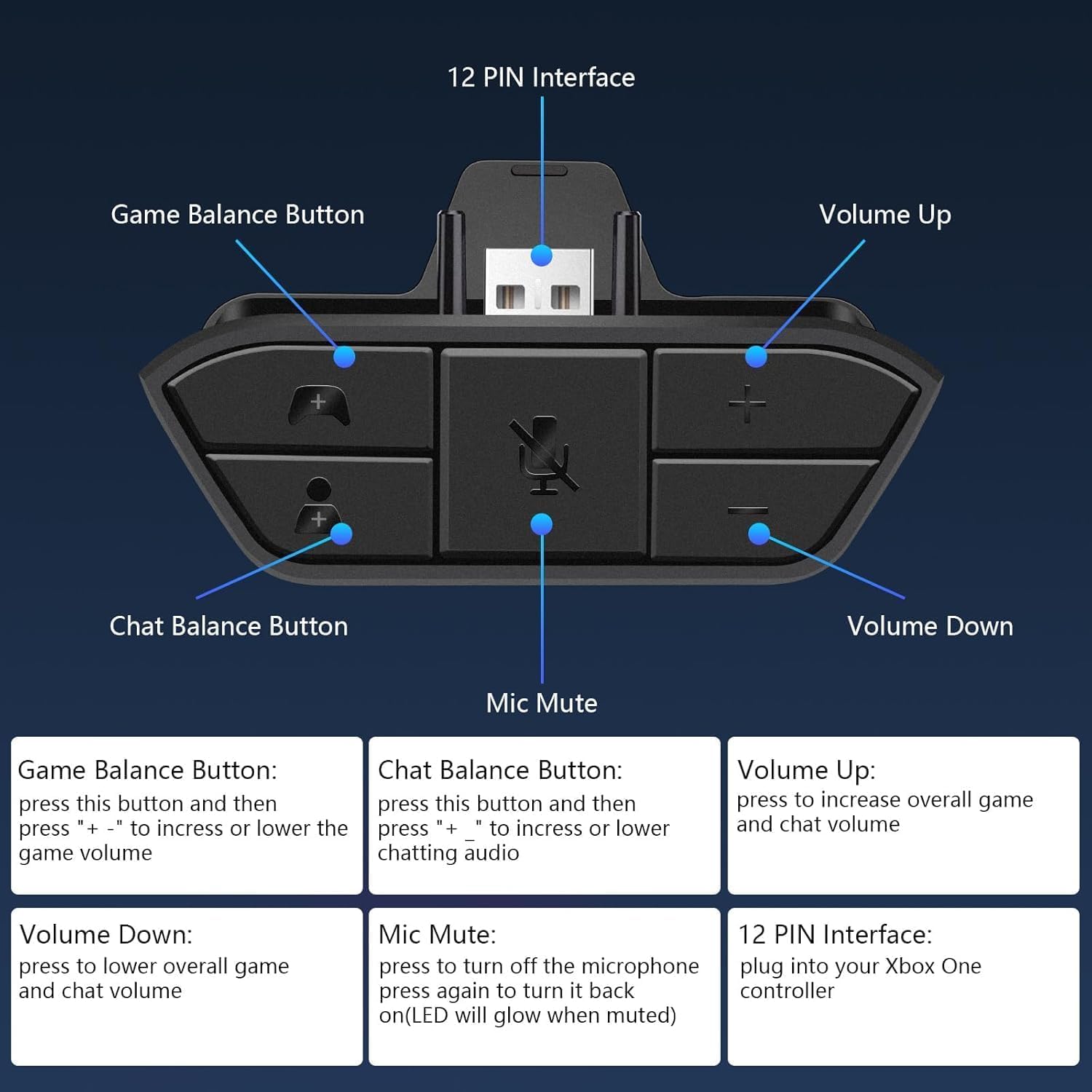 12 PIN Interface

Game Balance Button

Volume Up

Chat Balance Button

Volume Down

Mic Mute

Game Balance Button:
press this button and then press "+ -" to incress or lower the game volume

Chat Balance Button:
press this button and then press "+ _" to incress or lower chatting audio

Volume Up:
press to increase overall game and chat volume

Volume Down:
press to lower overall game and chat volume

Mic Mute:
press to turn off the microphone press again to turn it back on(LED will glow when muted)

12 PIN Interface:
plug into your Xbox One controller