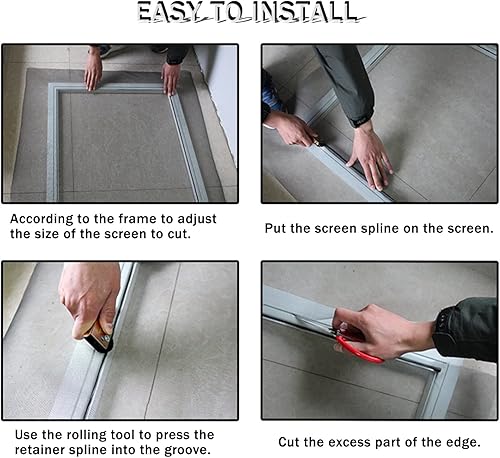 EASY TO INSTALL

According to the frame to adjust the size of the screen to cut.

Put the screen spline on the screen.

Use the rolling tool to press the retainer spline into the groove.

Cut the excess part of the edge.