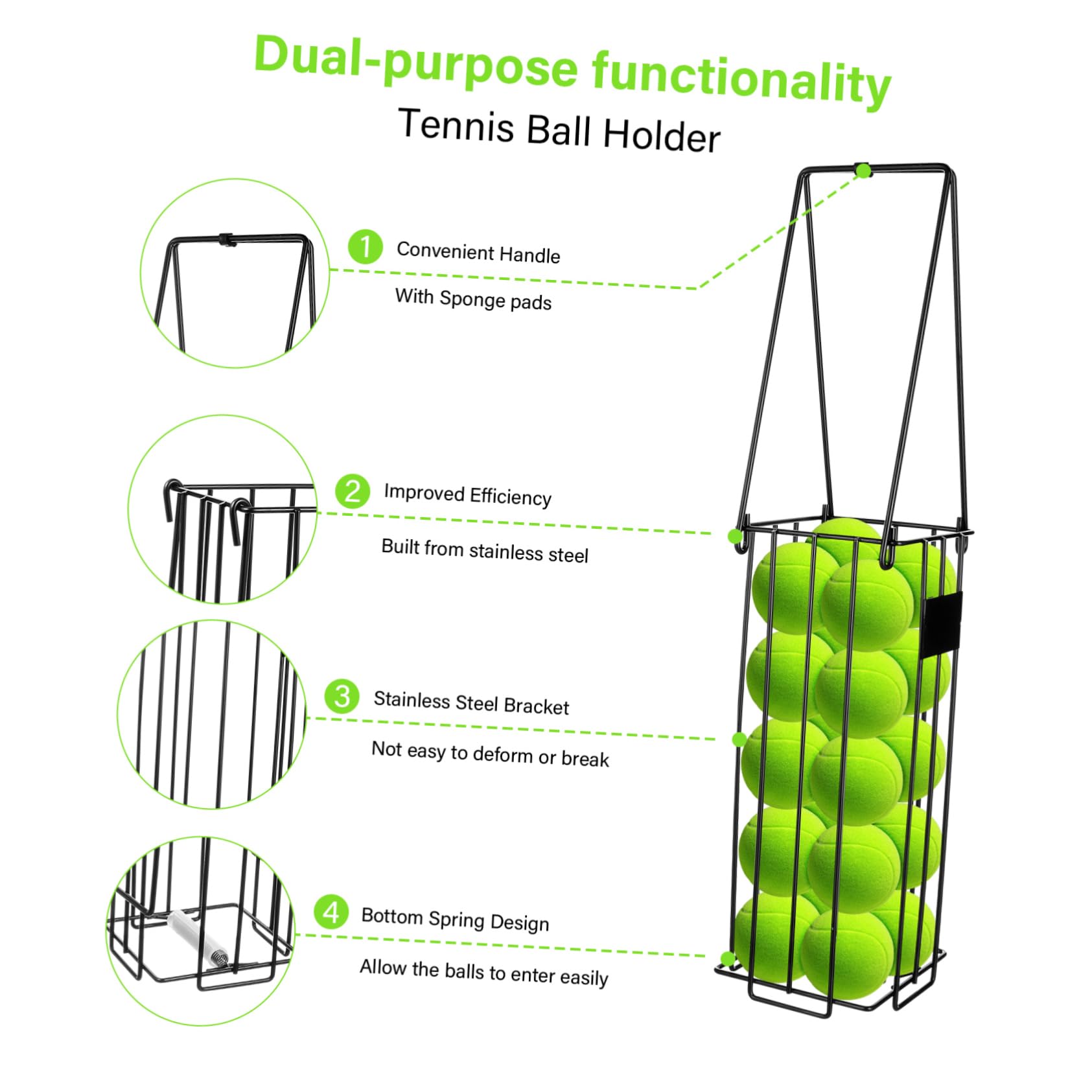 Dual-purpose functionality

Tennis Ball Holder

1 Convenient Handle

With Sponge pads

2 Improved Efficiency

Built from stainless steel

3 Stainless Steel Bracket

Not easy to deform or break

4 Bottom Spring Design

Allow the balls to enter easily