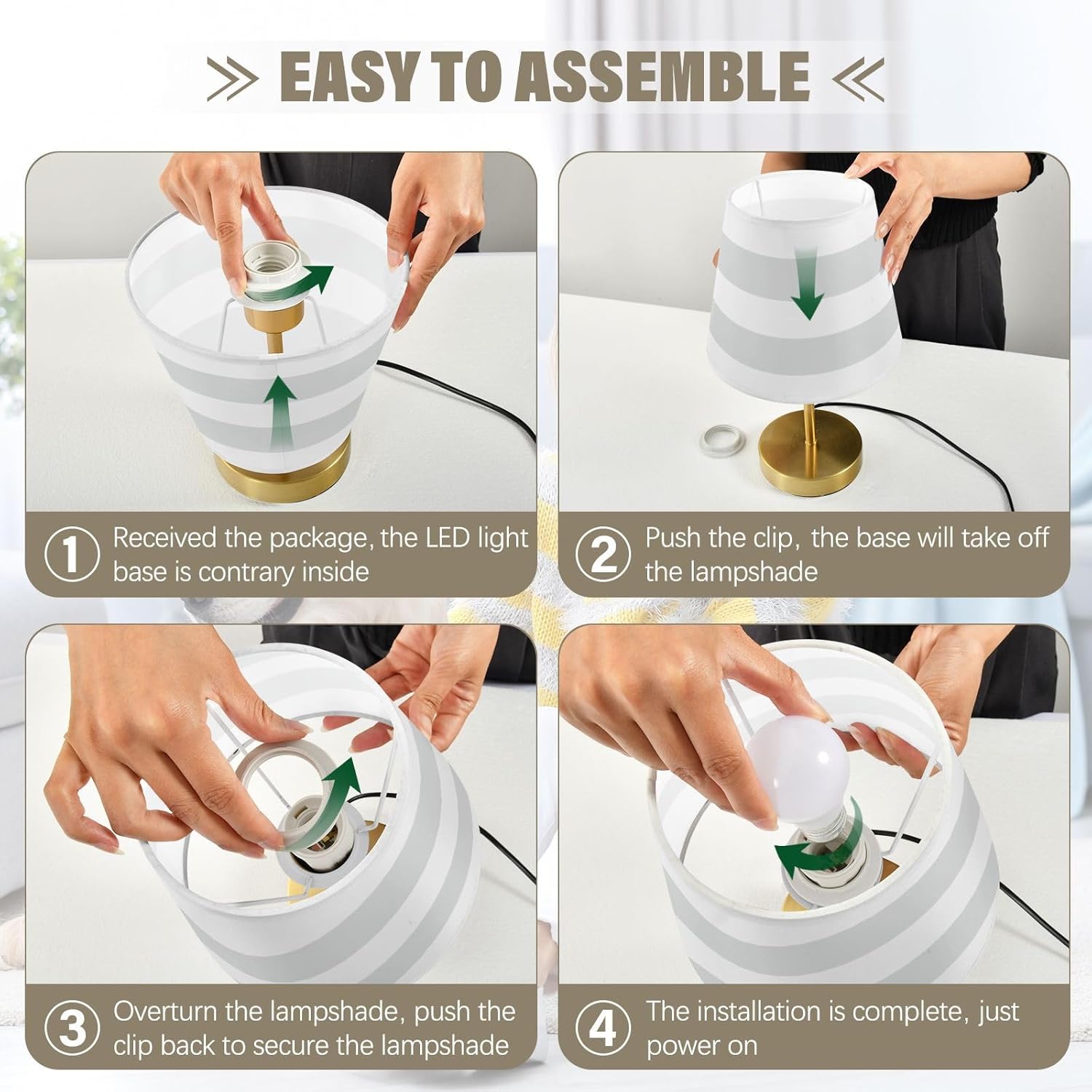 EASY TO ASSEMBLE

1 Received the package, the LED light base is contrary inside

2 Push the clip, the base will take off the lampshade

3 Overturn the lampshade, push the clip back to secure the lampshade

4 The installation is complete, just power on