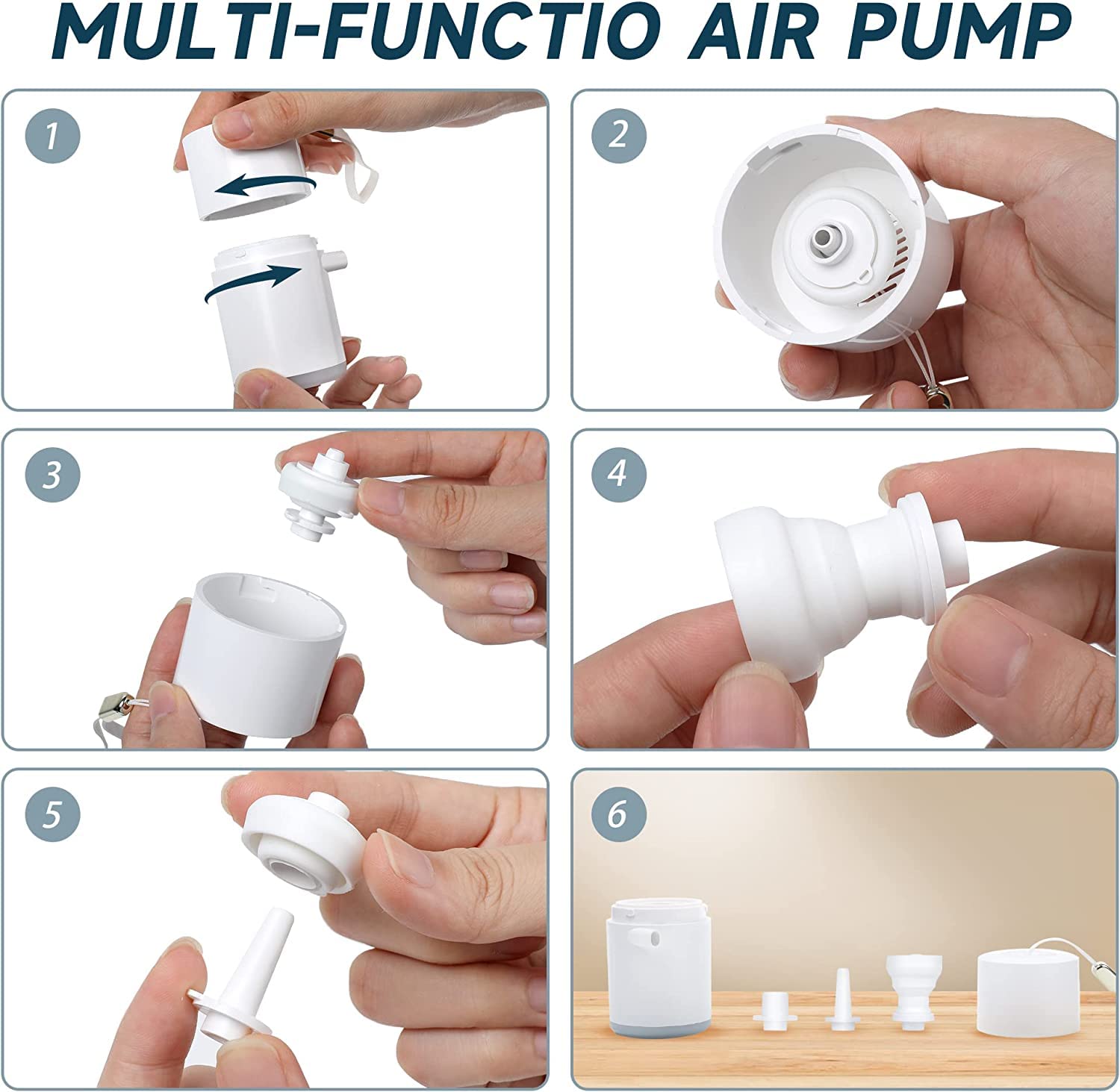 MULTI-FUNCTIO AIR PUMP

1

2

3

4

5

6