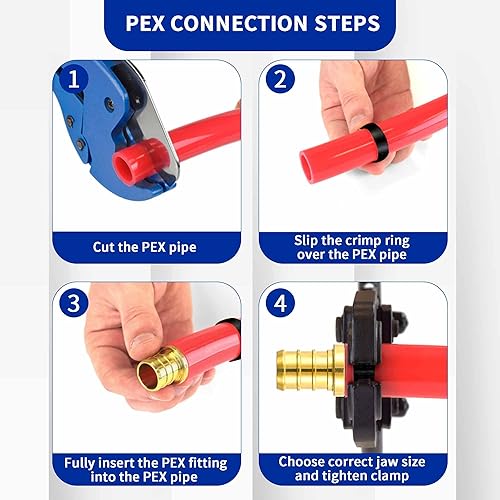 PEX CONNECTION STEPS

1

Cut the PEX pipe

2

Slip the crimp ring over the PEX pipe

3

Fully insert the PEX fitting into the PEX pipe

4

Choose correct jaw size and tighten clamp