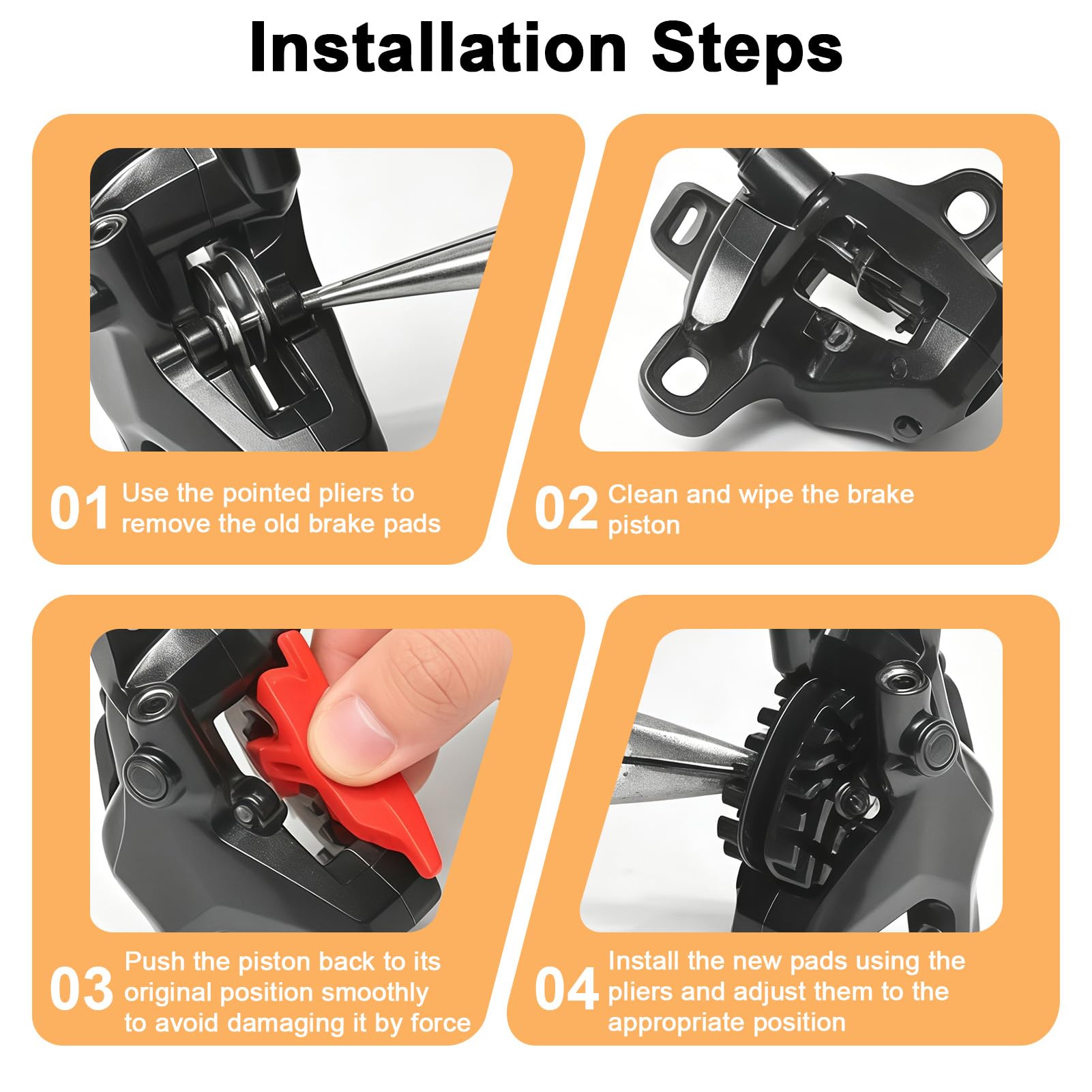 Installation Steps

01 Use the pointed pliers to remove the old brake pads

02 Clean and wipe the brake piston

03 Push the piston back to its original position smoothly to avoid damaging it by force

04 Install the new pads using the pliers and adjust them to the appropriate position