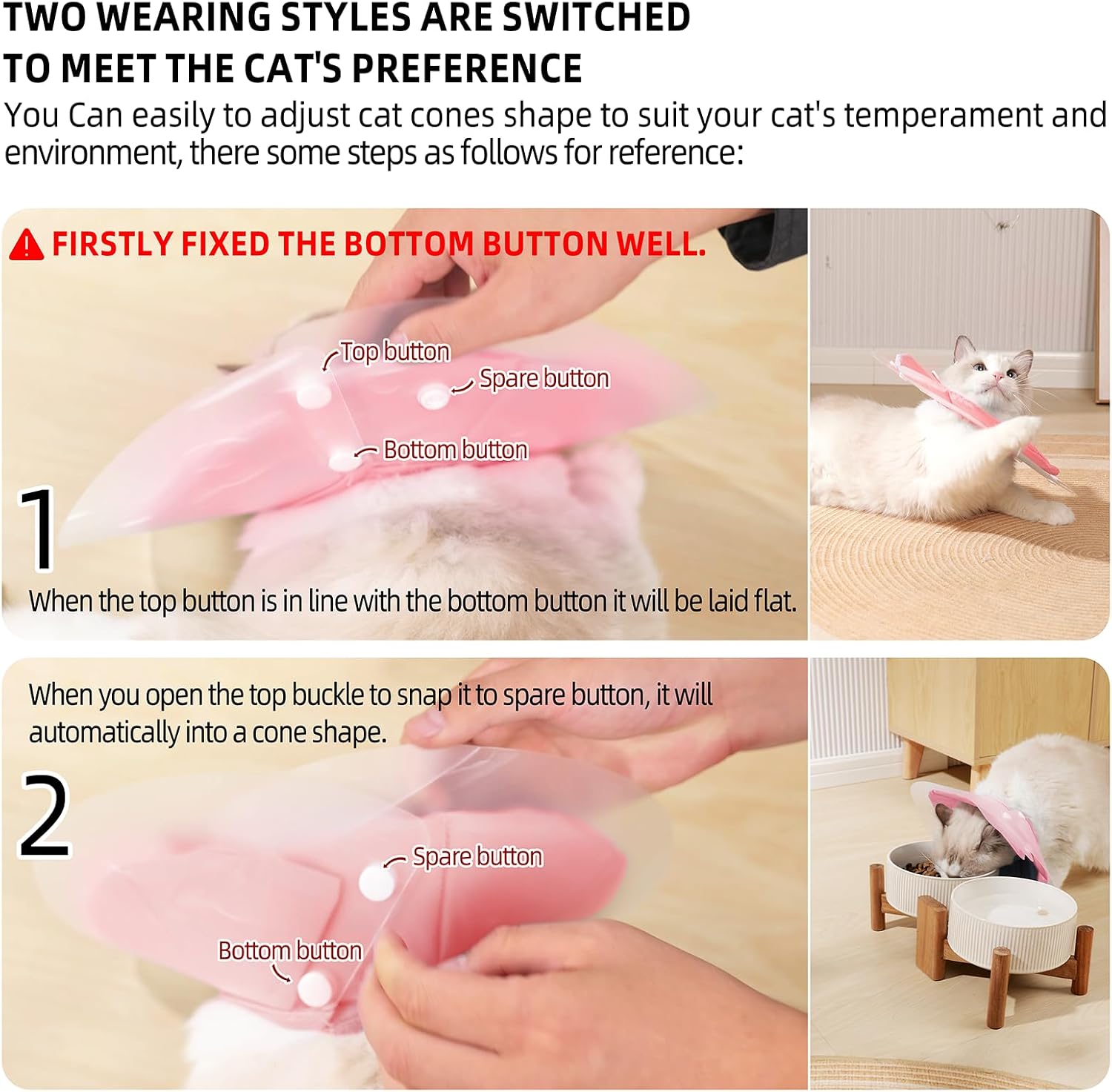 TWO WEARING STYLES ARE SWITCHED TO MEET THE CAT'S PREFERENCE

You Can easily to adjust cat cones shape to suit your cat's temperament and environment, there some steps as follows for reference:

FIRSTLY FIXED THE BOTTOM BUTTON WELL.

Top button

Spare button

Bottom button

1

When the top button is in line with the bottom button it will be laid flat.

When you open the top buckle to snap it to spare button, it will automatically into a cone shape.

2

Spare button

Bottom button