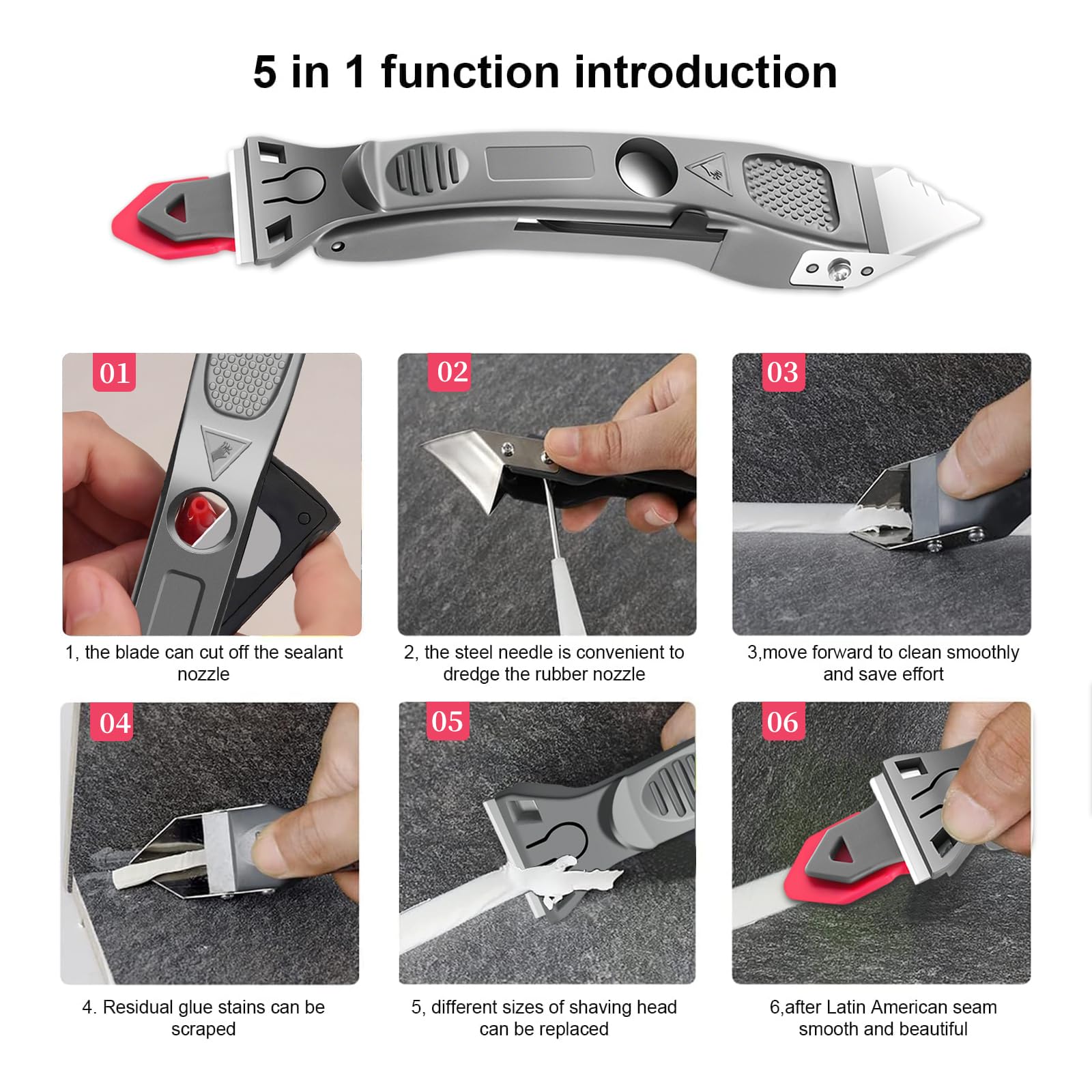 5 in 1 function introduction

01

1, the blade can cut off the sealant nozzle

02

2, the steel needle is convenient to dredge the rubber nozzle

03

3,move forward to clean smoothly and save effort

04

4. Residual glue stains can be scraped

05

5, different sizes of shaving head can be replaced

06

6,after Latin American seam smooth and beautiful