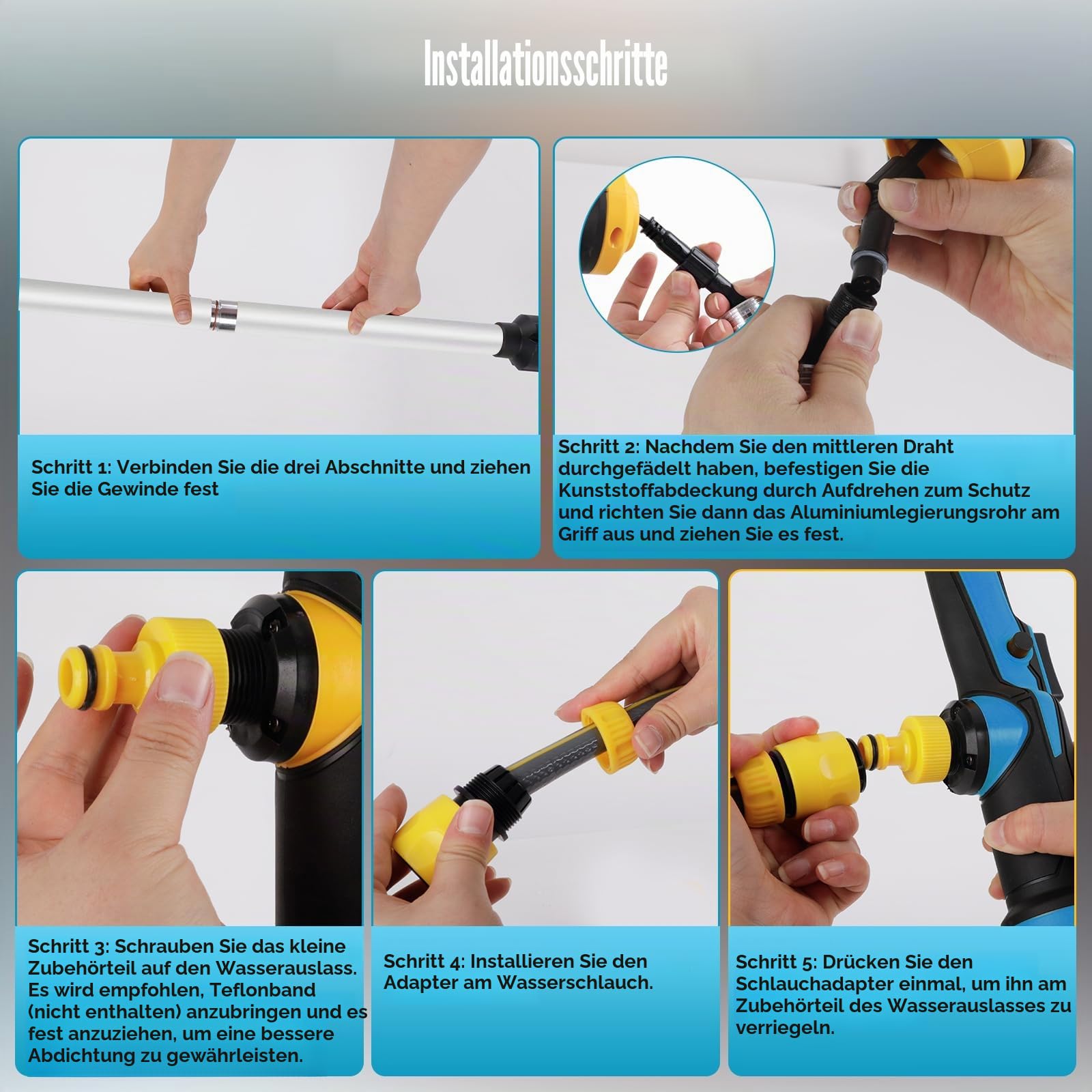 Installationsschritte

Schritt 1: Verbinden Sie die drei Abschnitte und ziehen Sie die Gewinde fest

Schritt 2: Nachdem Sie den mittleren Draht durchgefädelt haben, befestigen Sie die Kunststoffabdeckung durch Aufdrehen zum Schutz und richten Sie dann das Aluminiumlegierungsrohr am Griff aus und ziehen Sie es fest.

Schritt 3: Schrauben Sie das kleine Zubehörteil auf den Wasserauslass. Es wird empfohlen, Teflonband (nicht enthalten) anzubringen und es fest anzuziehen, um eine bessere Abdichtung zu gewährleisten.

Schritt 4: Installieren Sie den Adapter am Wasserschlauch.

Schritt 5: Drücken Sie den Schlauchadapter einmal, um ihn am Zubehörteil des Wasserauslasses zu verriegeln.