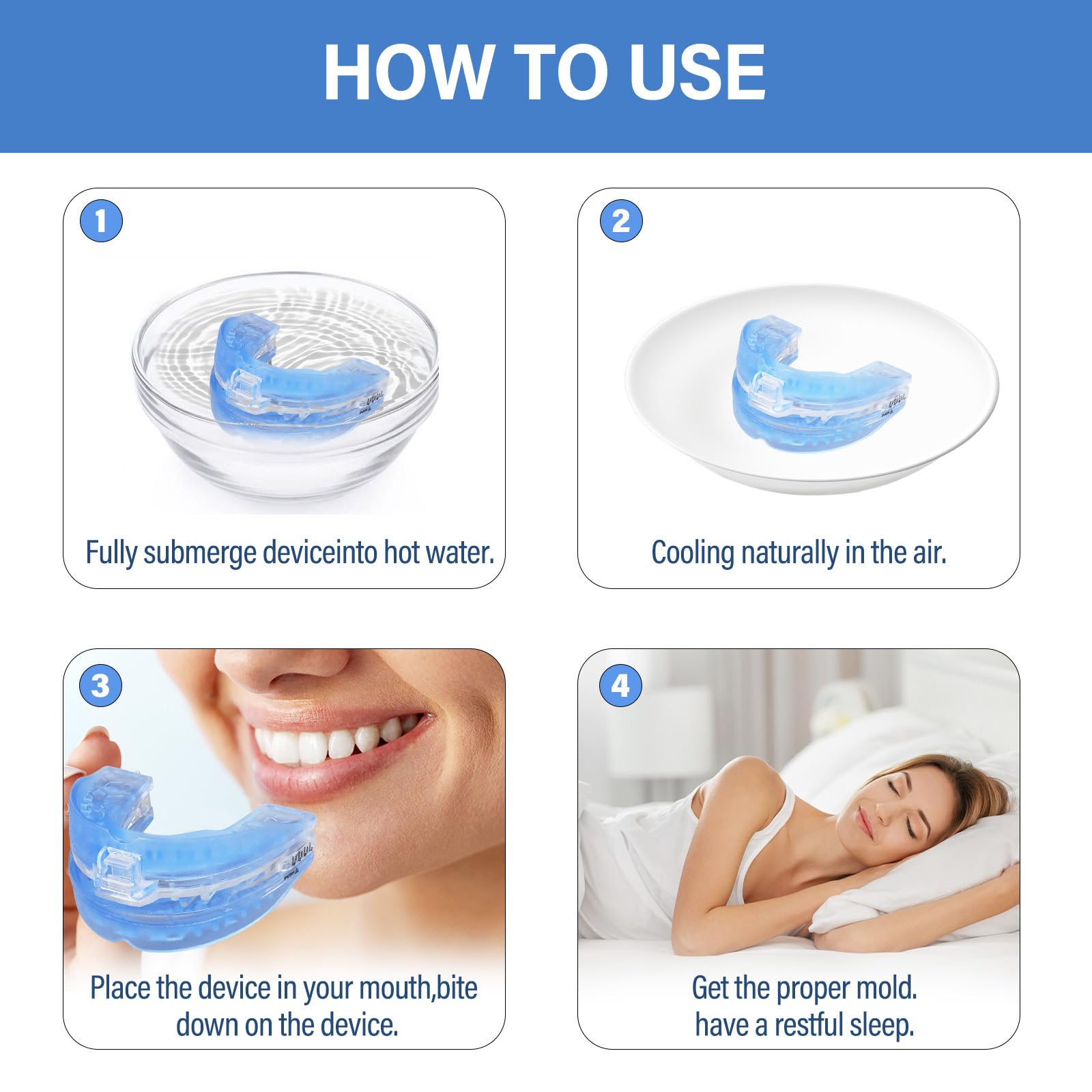 HOW TO USE

1

Fully submerge deviceinto hot water.

2

Cooling naturally in the air.

3

Place the device in your mouth,bite down on the device.

4

Get the proper mold.
have a restful sleep.