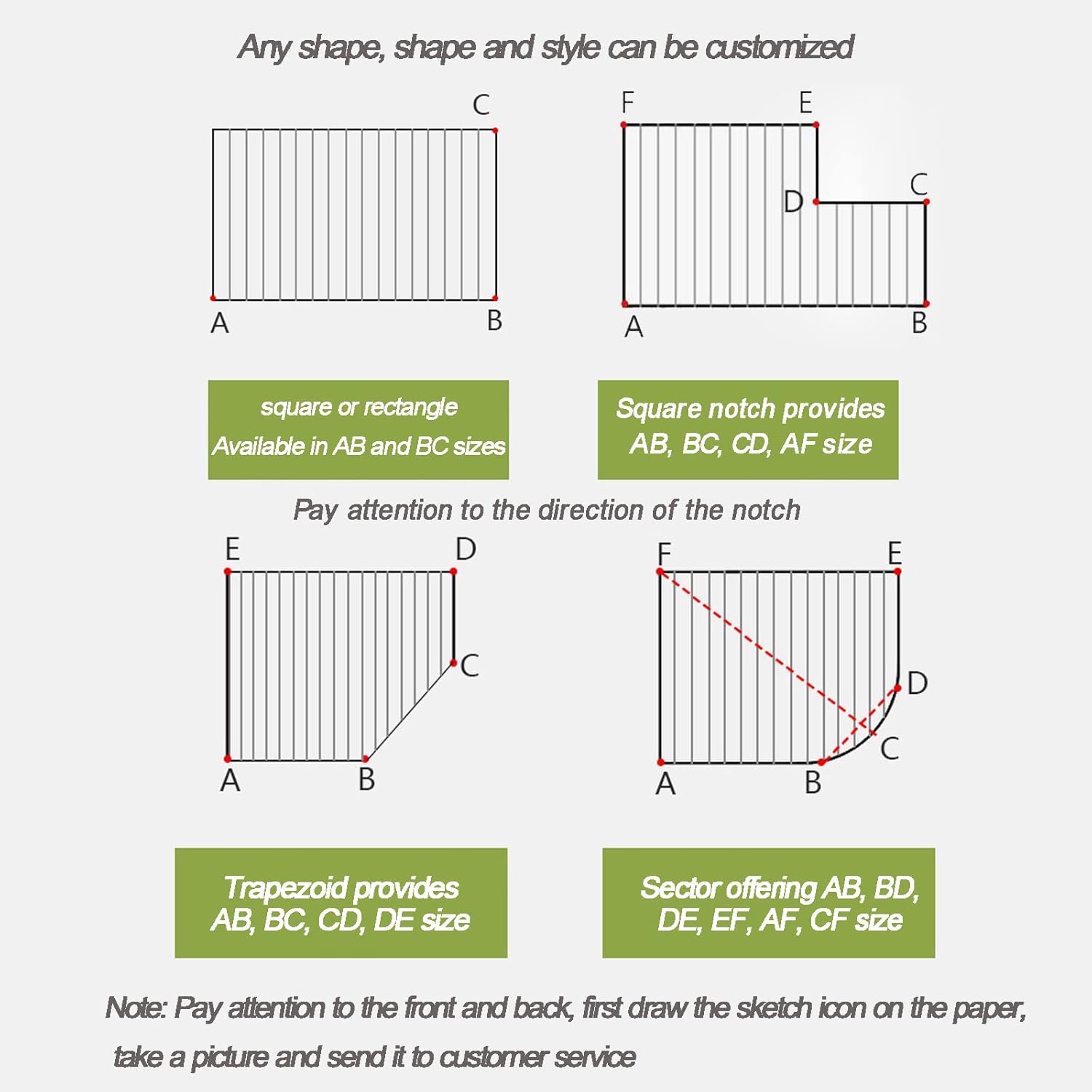 Any shape, shape and style can be customized

C
A
B

F
E
D
C
A
B

square or rectangle
Available in AB and BC sizes

Square notch provides
AB, BC, CD, AF size

Pay attention to the direction of the notch

E
D
C
A
B

F
E
D
C
A
B

Trapezoid provides
AB, BC, CD, DE size

Sector offering AB, BD,
DE, EF, AF, CF size

Note: Pay attention to the front and back, first draw the sketch icon on the paper, take a picture and send it to customer service