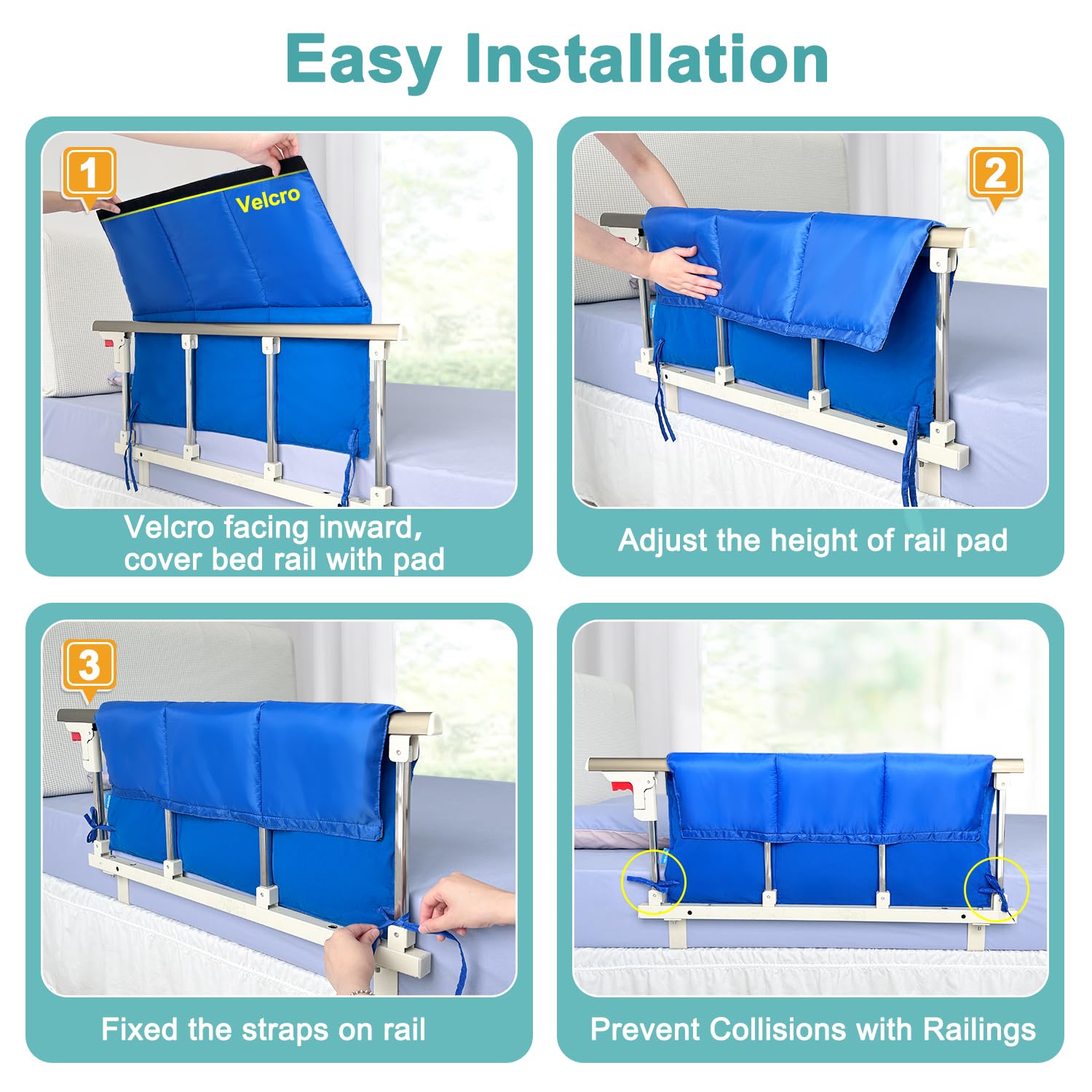 Easy Installation

1

Velcro

Velcro facing inward, cover bed rail with pad

2

Adjust the height of rail pad

3

Fixed the straps on rail

Prevent Collisions with Railings