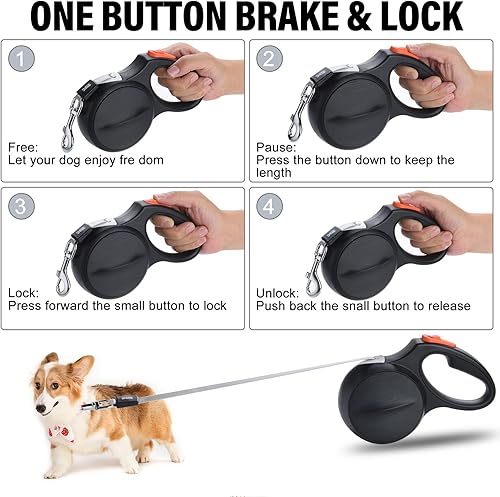 ONE BUTTON BRAKE & LOCK

1

Free:
Let your dog enjoy fre dom

2

Pause:
Press the button down to keep the length

3

Lock:
Press forward the small button to lock

4

Unlock:
Push back the snall button to release