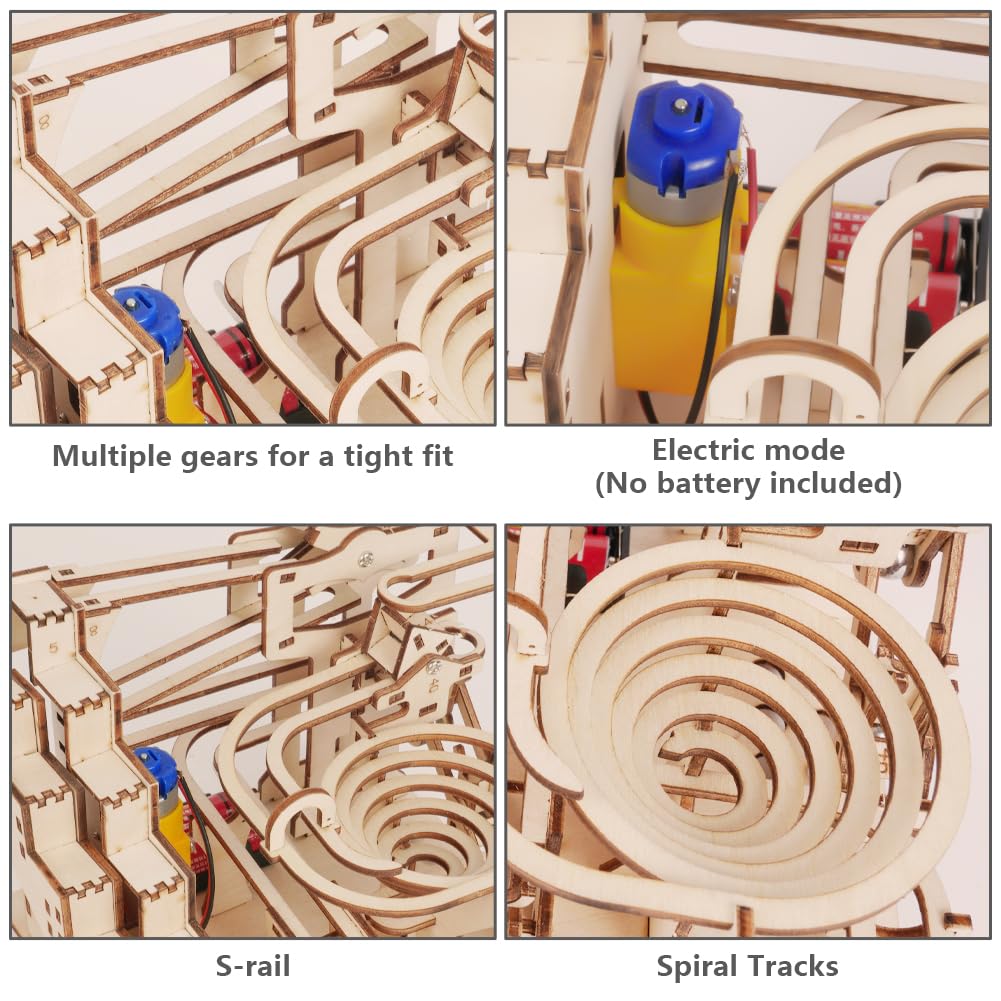 Multiple gears for a tight fit

Electric mode
(No battery included)

S-rail

Spiral Tracks