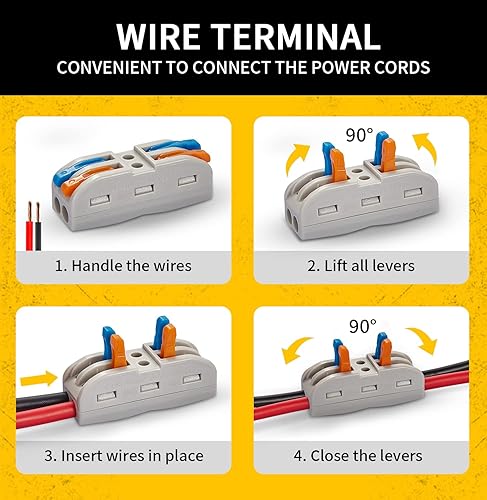 WIRE TERMINAL
CONVENIENT TO CONNECT THE POWER CORDS

1. Handle the wires

90°

2. Lift all levers

3. Insert wires in place

90°

4. Close the levers