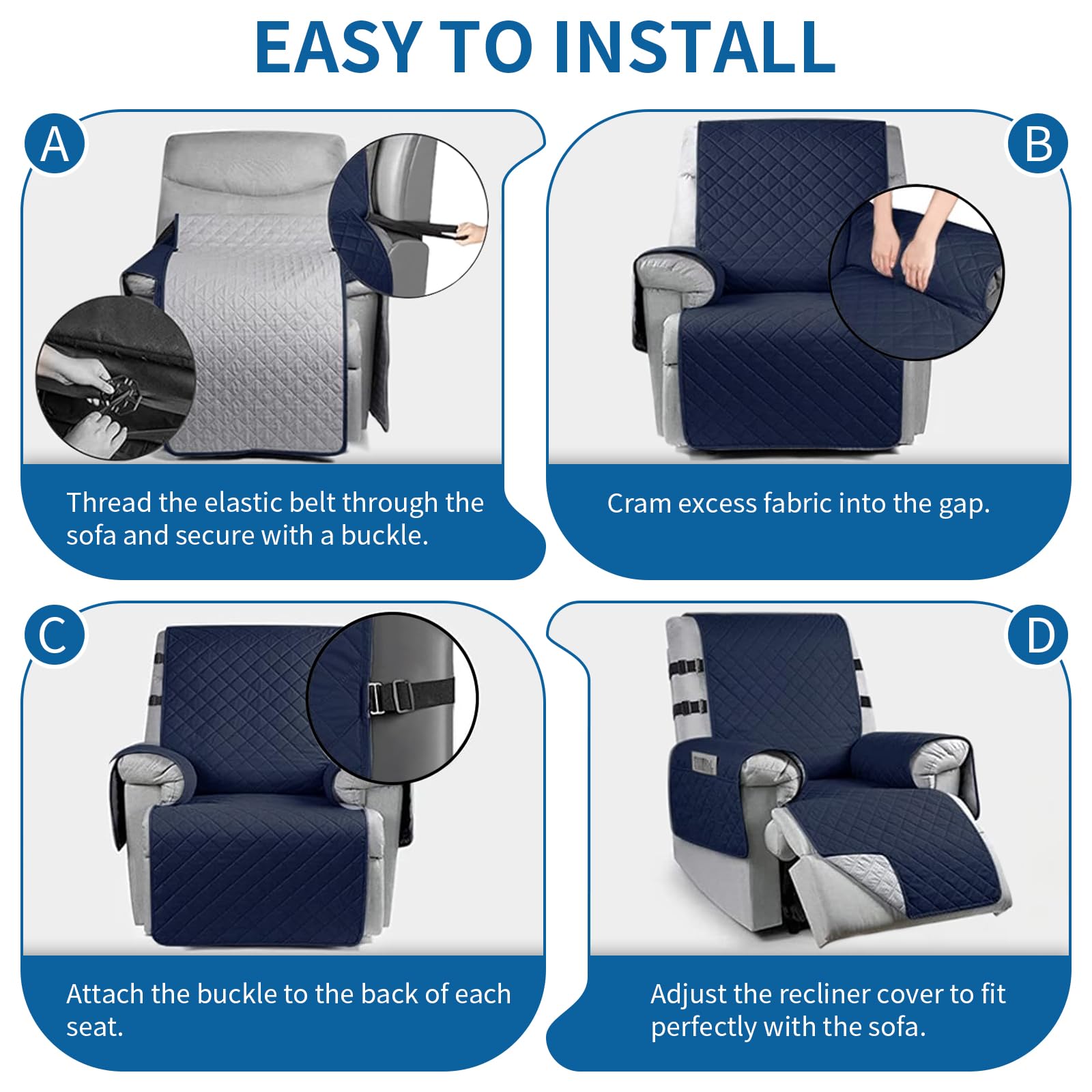 EASY TO INSTALL

A

Thread the elastic belt through the sofa and secure with a buckle.

B

Cram excess fabric into the gap.

C

Attach the buckle to the back of each seat.

D

Adjust the recliner cover to fit perfectly with the sofa.