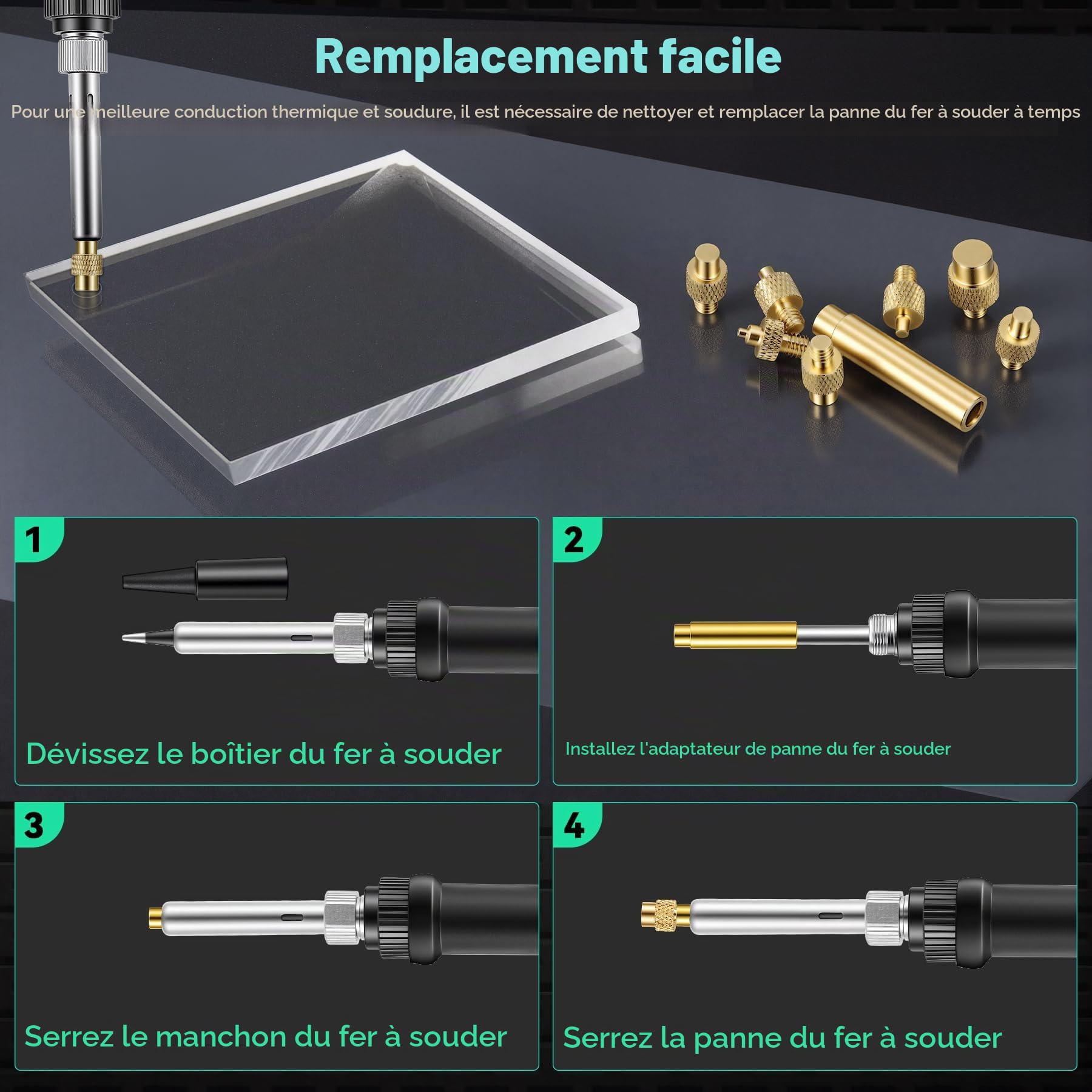 Remplacement facile

Pour une meilleure conduction thermique et soudure, il est nécessaire de nettoyer et remplacer la panne du fer à souder à temps

1

Dévissez le boîtier du fer à souder

2

Installez l'adaptateur de panne du fer à souder

3

Serrez le manchon du fer à souder

4

Serrez la panne du fer à souder