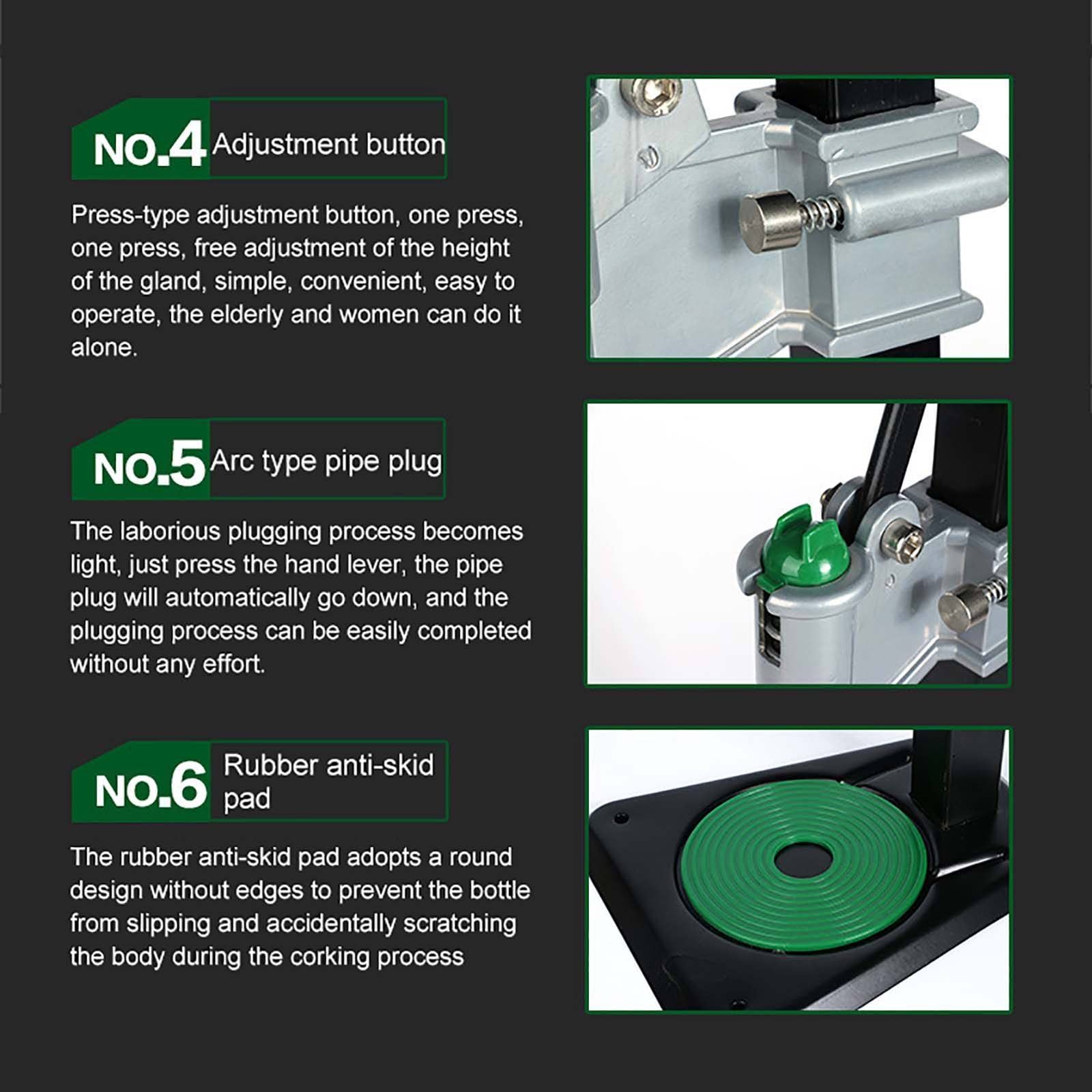 NO.4 Adjustment button

Press-type adjustment button, one press, one press, free adjustment of the height of the gland, simple, convenient, easy to operate, the elderly and women can do it alone.

NO.5 Arc type pipe plug

The laborious plugging process becomes light, just press the hand lever, the pipe plug will automatically go down, and the plugging process can be easily completed without any effort.

NO.6 Rubber anti-skid pad

The rubber anti-skid pad adopts a round design without edges to prevent the bottle from slipping and accidentally scratching the body during the corking process