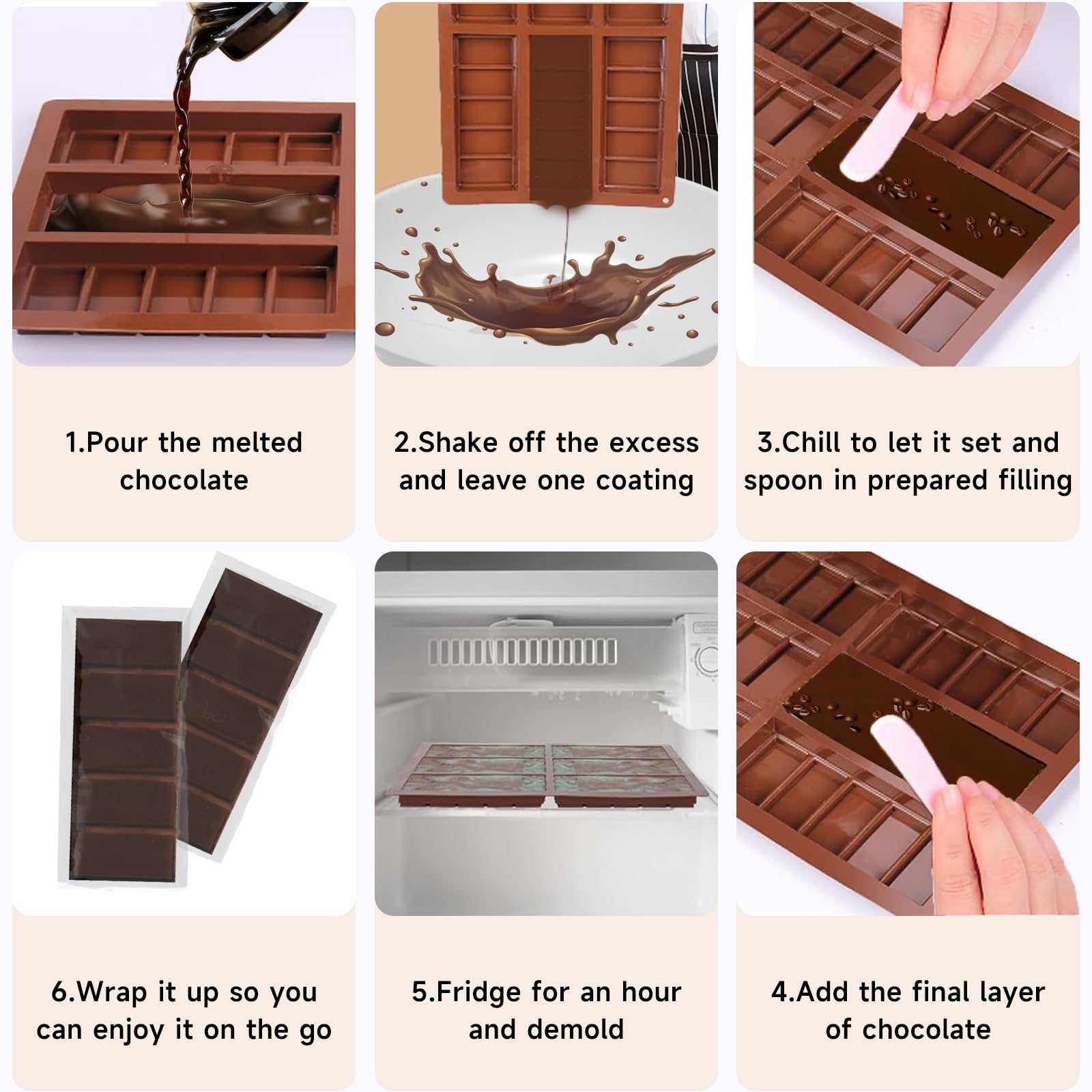 1.Pour the melted chocolate

2.Shake off the excess and leave one coating

3.Chill to let it set and spoon in prepared filling

6.Wrap it up so you can enjoy it on the go

5.Fridge for an hour and demold

4.Add the final layer of chocolate