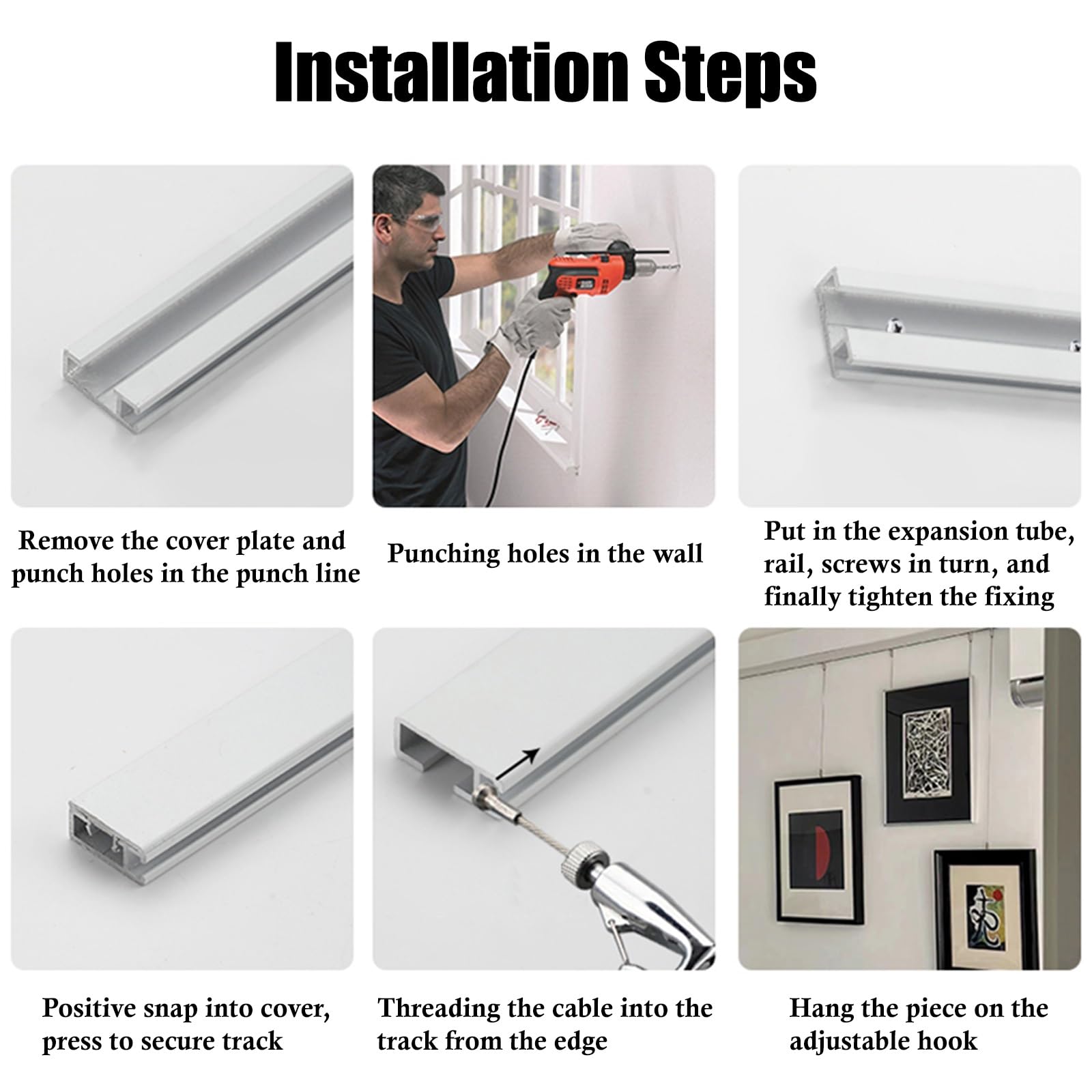 Installation Steps

Remove the cover plate and punch holes in the punch line

Punching holes in the wall

Put in the expansion tube, rail, screws in turn, and finally tighten the fixing

Positive snap into cover, press to secure track

Threading the cable into the track from the edge

Hang the piece on the adjustable hook