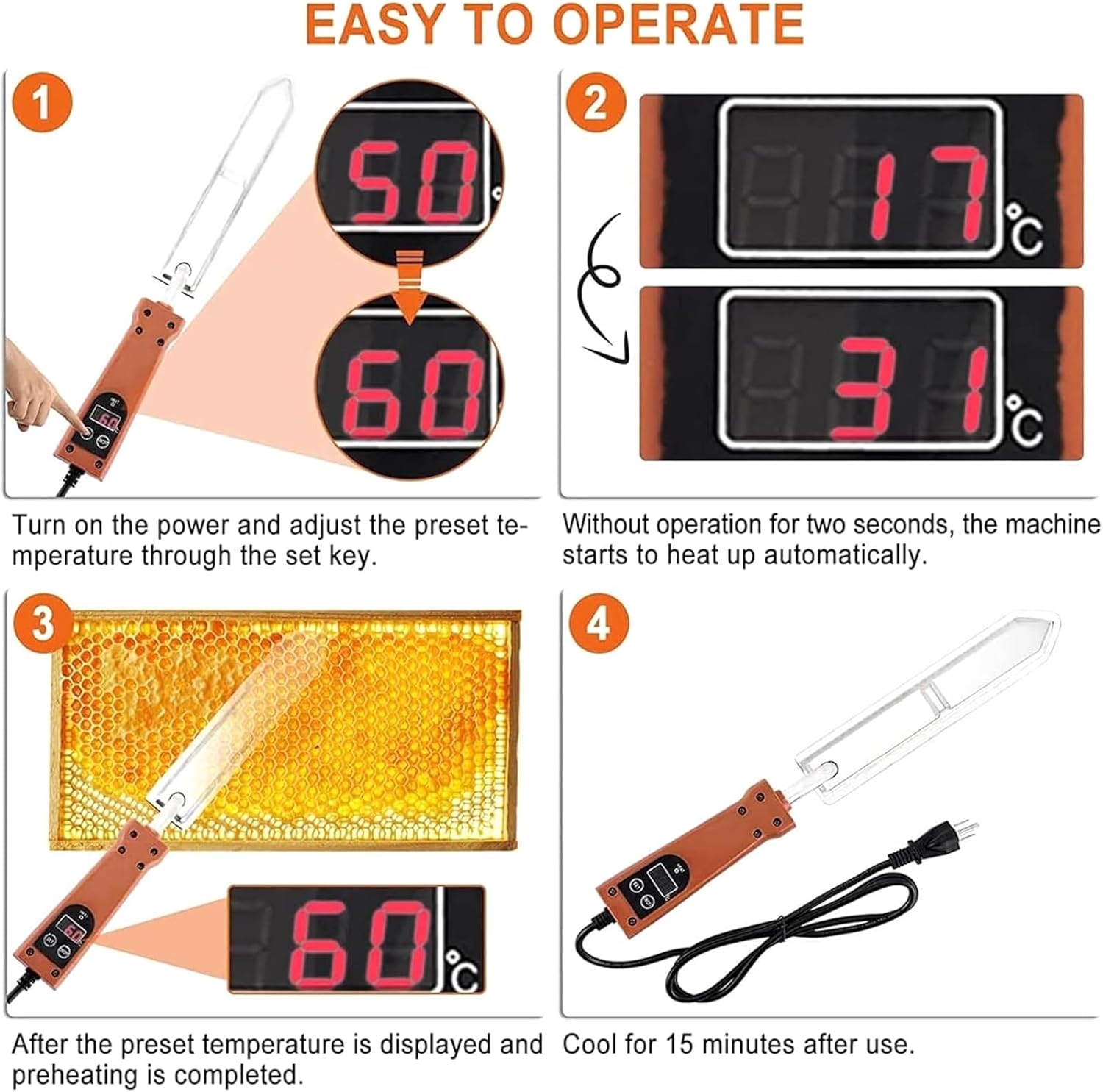 EASY TO OPERATE

1

50

60

Turn on the power and adjust the preset temperature through the set key.

2

17 °C

31 °C

Without operation for two seconds, the machine starts to heat up automatically.

3

60 °C

After the preset temperature is displayed and preheating is completed.

4

Cool for 15 minutes after use.