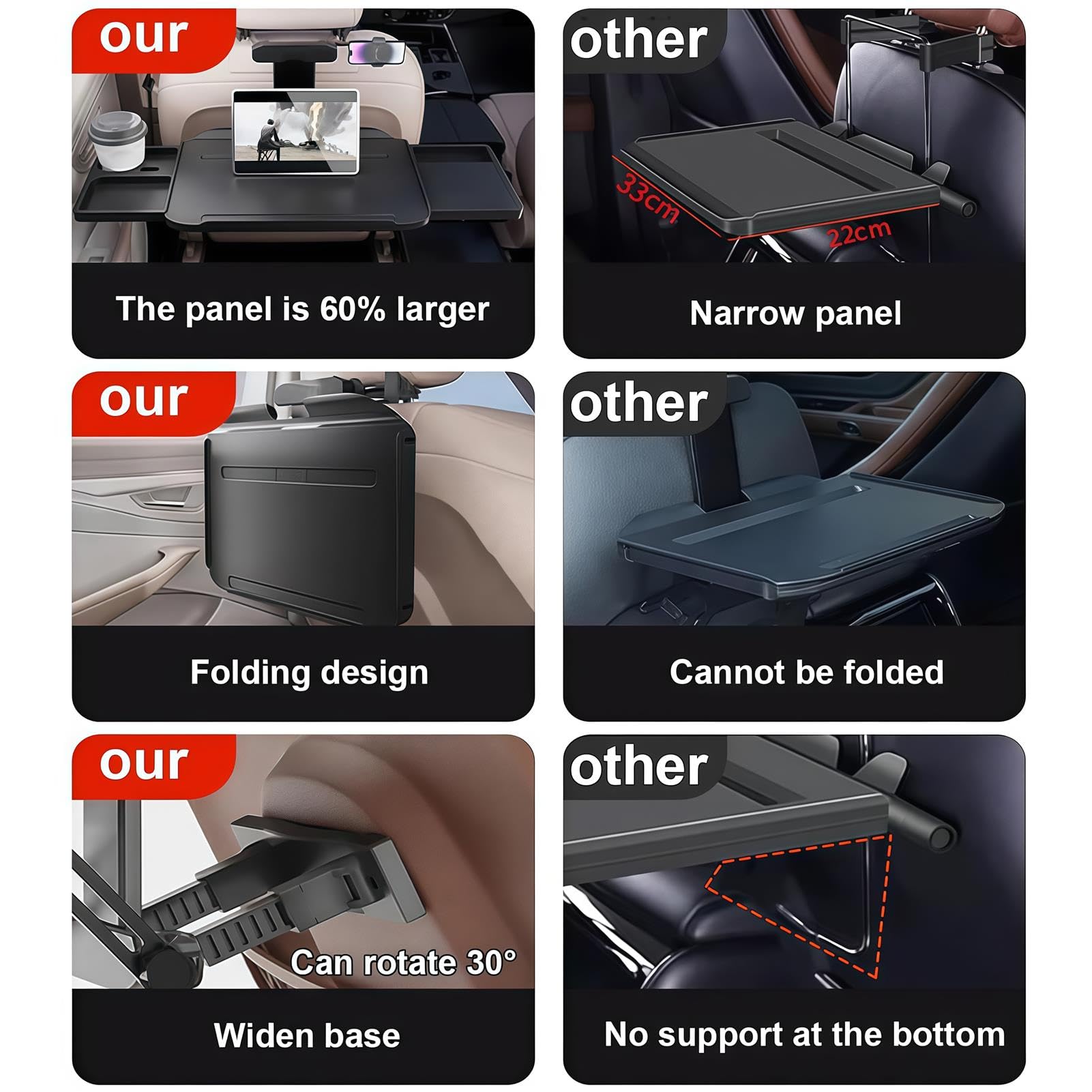 our

The panel is 60% larger

other

33cm

22cm

Narrow panel

our

Folding design

other

Cannot be folded

our

Can rotate 30°

Widen base

other

No support at the bottom