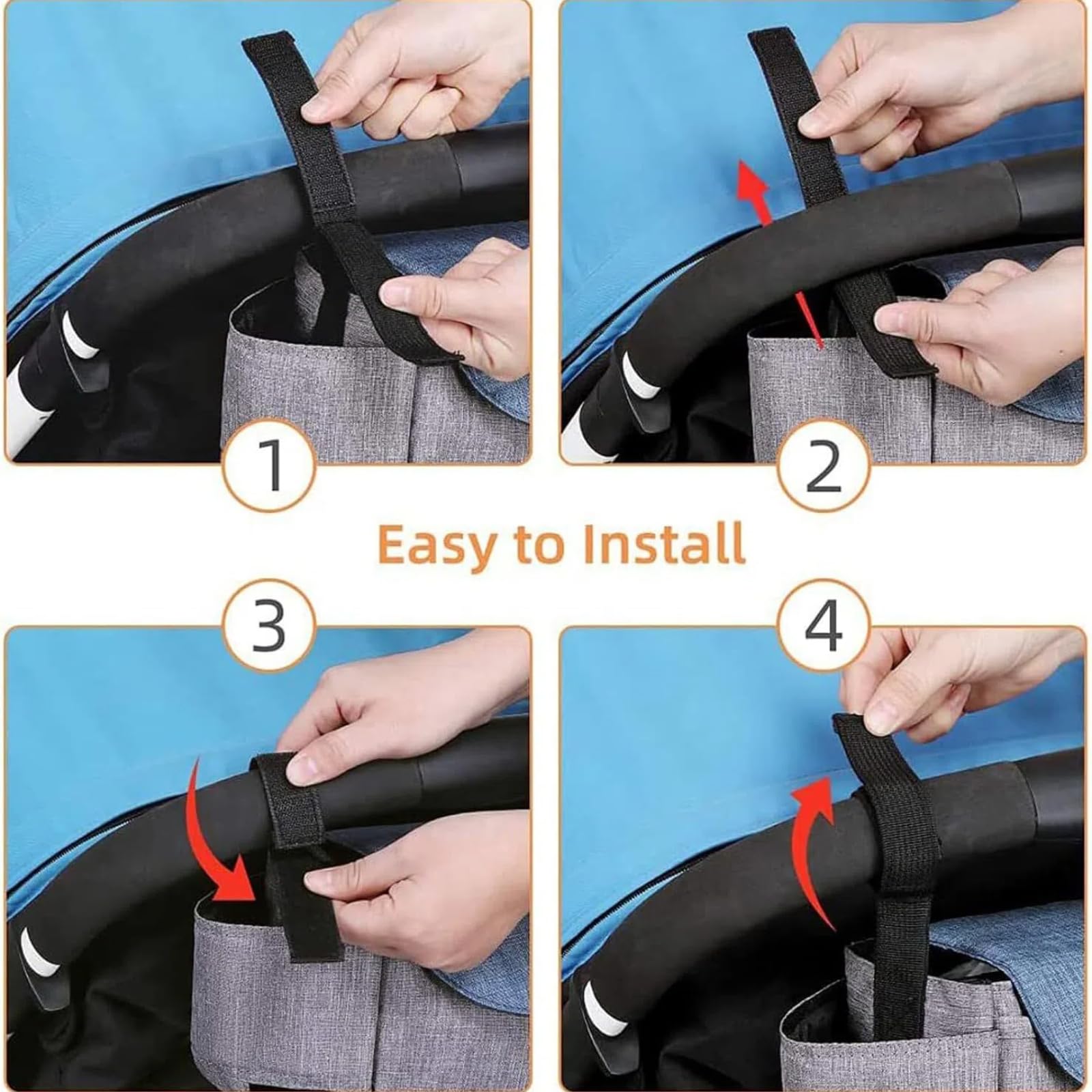 1

2

Easy to Install

3

4