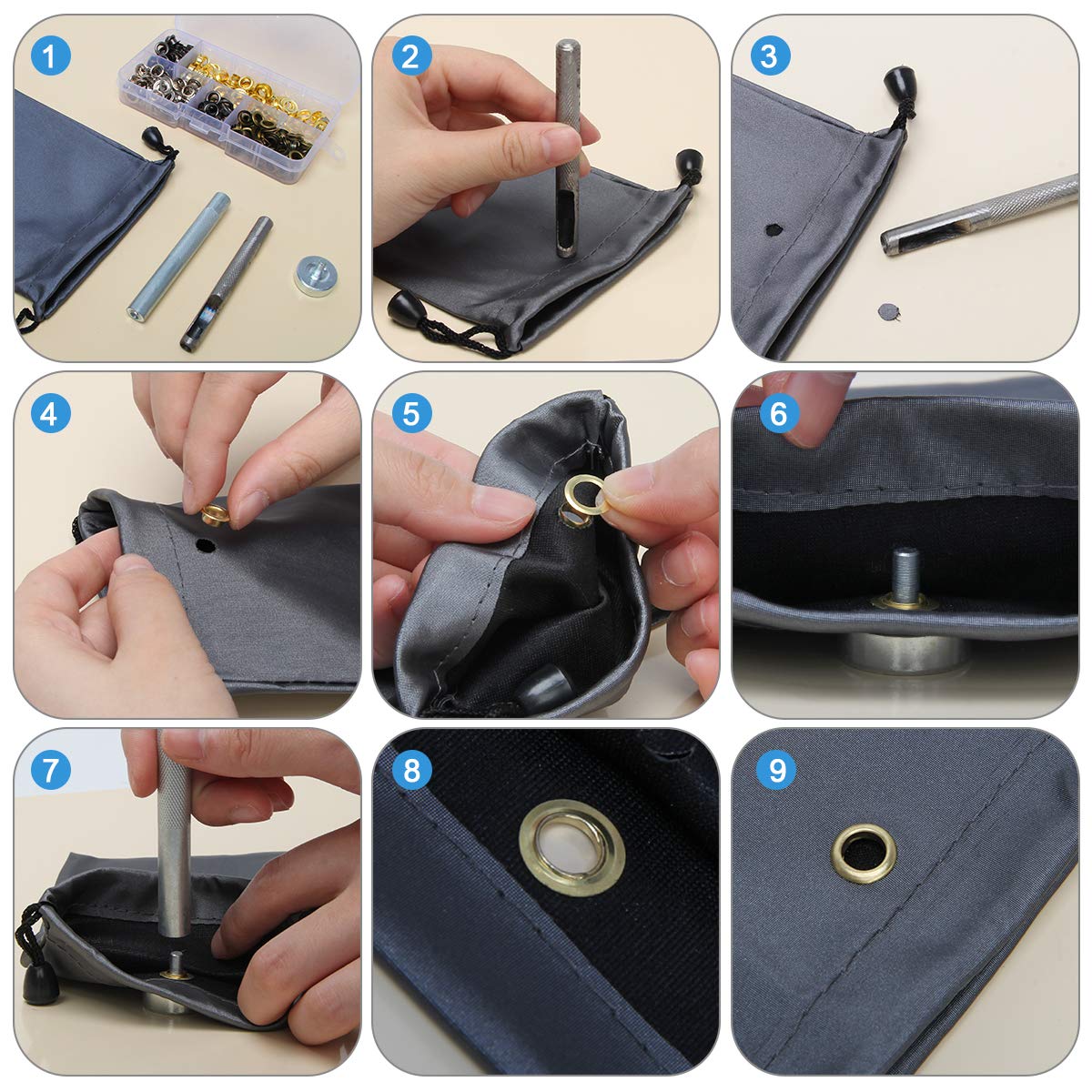 1
2
3
4
5
6
7
8
9