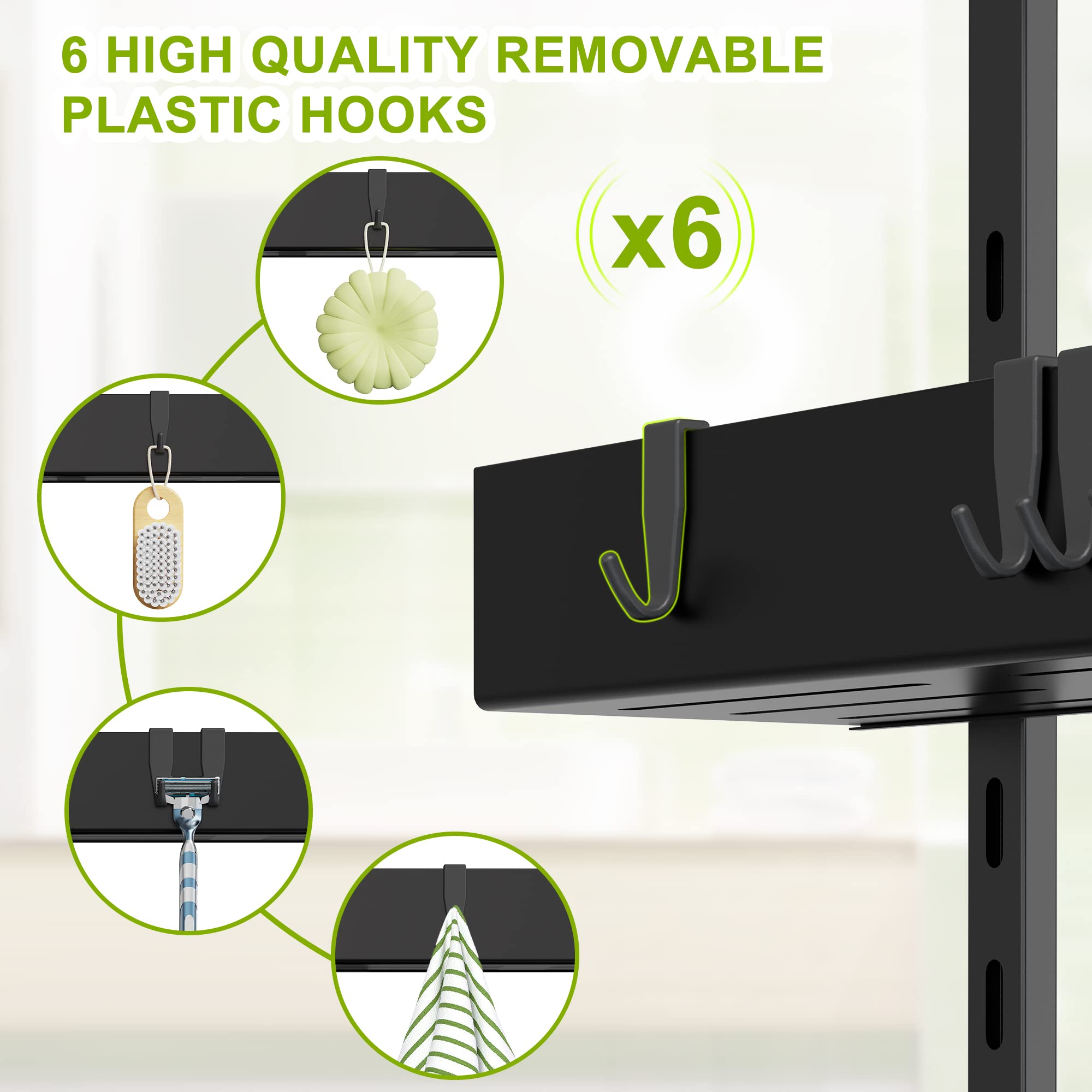 6 HIGH QUALITY REMOVABLE PLASTIC HOOKS

x6