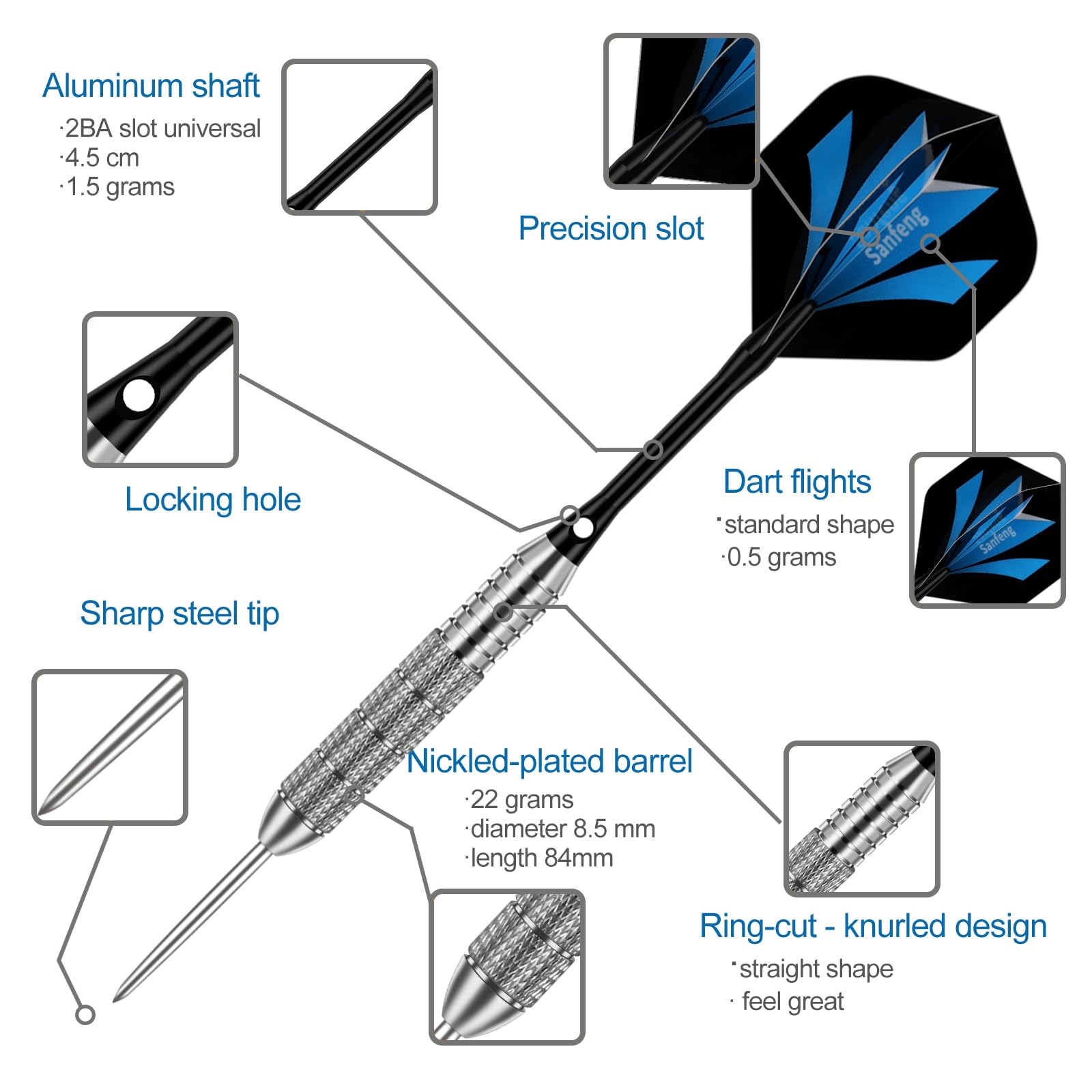 Aluminum shaft
·2BA slot universal
·4.5 cm
·1.5 grams

Precision slot

Sanfeng

Locking hole

Dart flights
·standard shape
·0.5 grams

Sanfeng

Sharp steel tip

Nickled-plated barrel
·22 grams
·diameter 8.5 mm
·length 84mm

Ring-cut - knurled design
·straight shape
· feel great