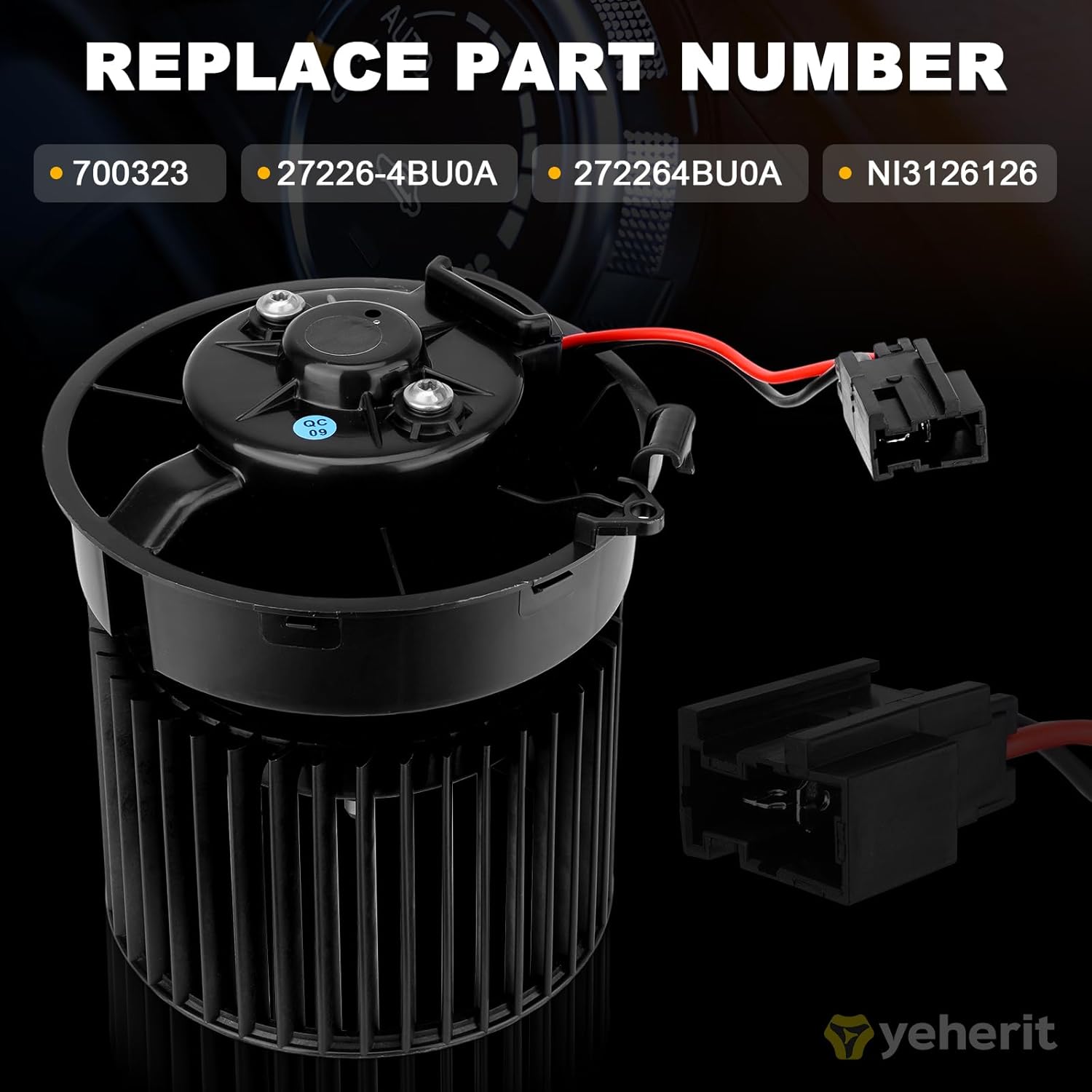 REPLACE PART NUMBER

• 700323
• 27226-4BU0A
• 272264BU0A
• NI3126126

QC
09

yeherit