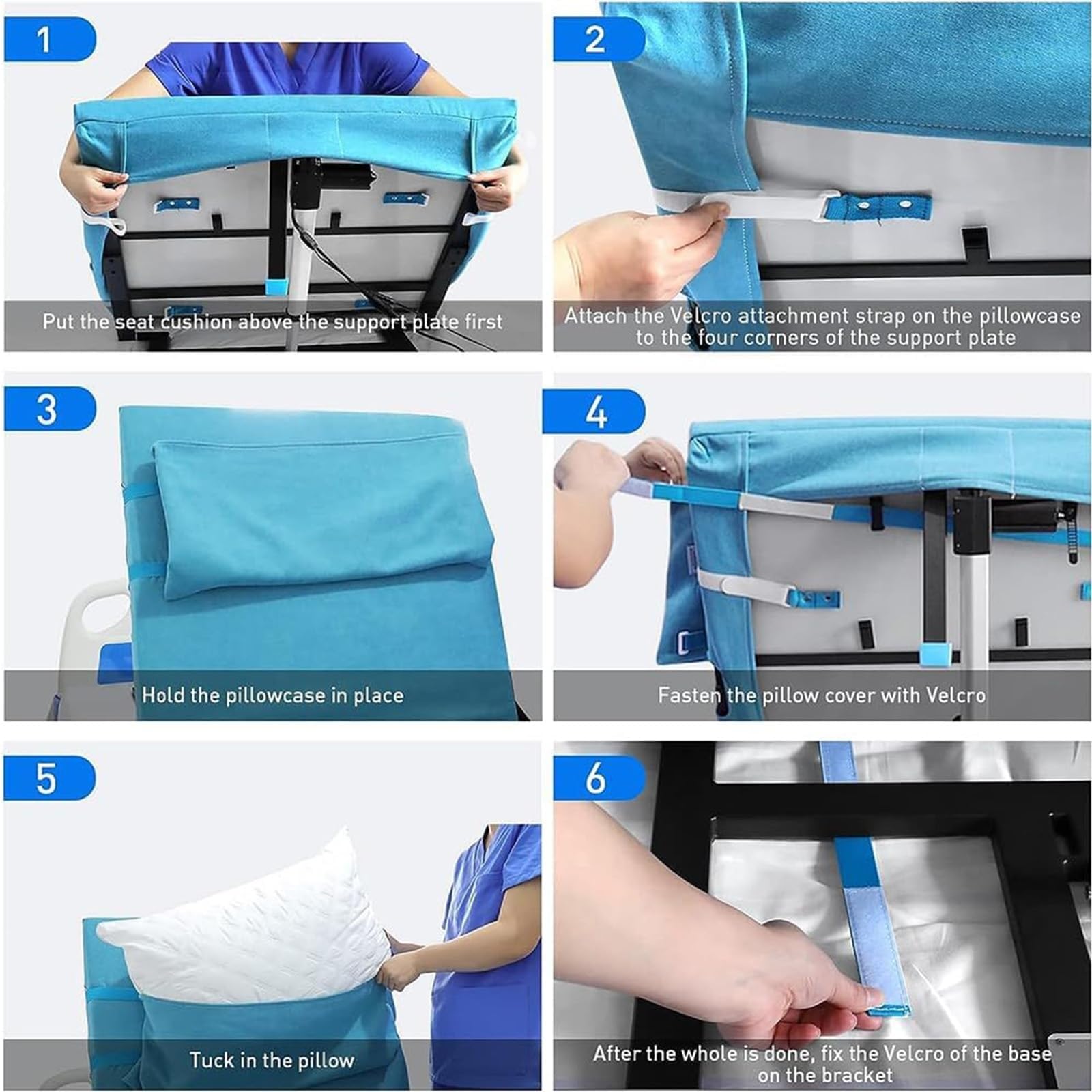 1

Put the seat cushion above the support plate first

2

Attach the Velcro attachment strap on the pillowcase to the four corners of the support plate

3

Hold the pillowcase in place

4

Fasten the pillow cover with Velcro

5

Tuck in the pillow

6

After the whole is done, fix the Velcro of the base on the bracket