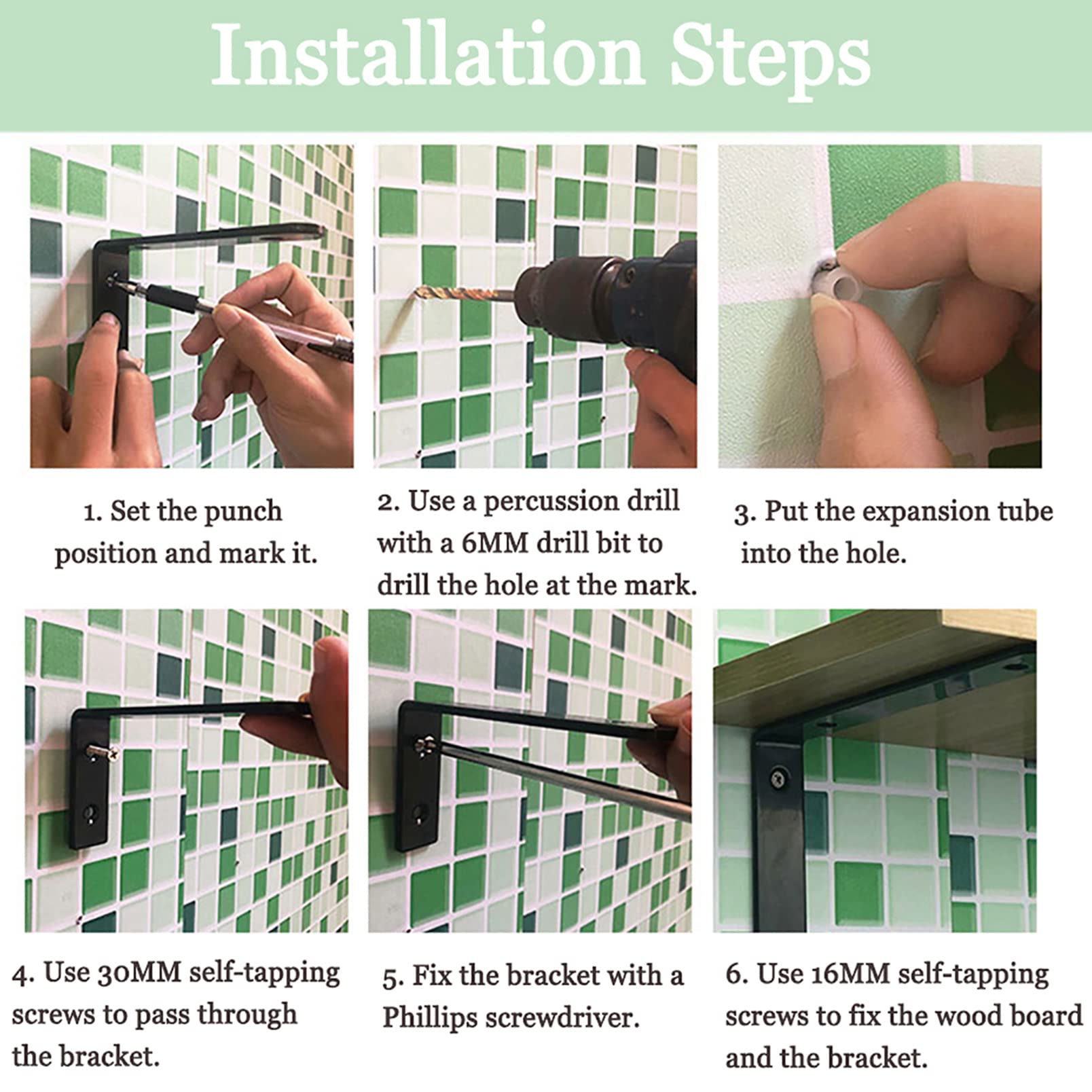 Installation Steps

1. Set the punch position and mark it.

2. Use a percussion drill with a 6MM drill bit to drill the hole at the mark.

3. Put the expansion tube into the hole.

4. Use 30MM self-tapping screws to pass through the bracket.

5. Fix the bracket with a Phillips screwdriver.

6. Use 16MM self-tapping screws to fix the wood board and the bracket.