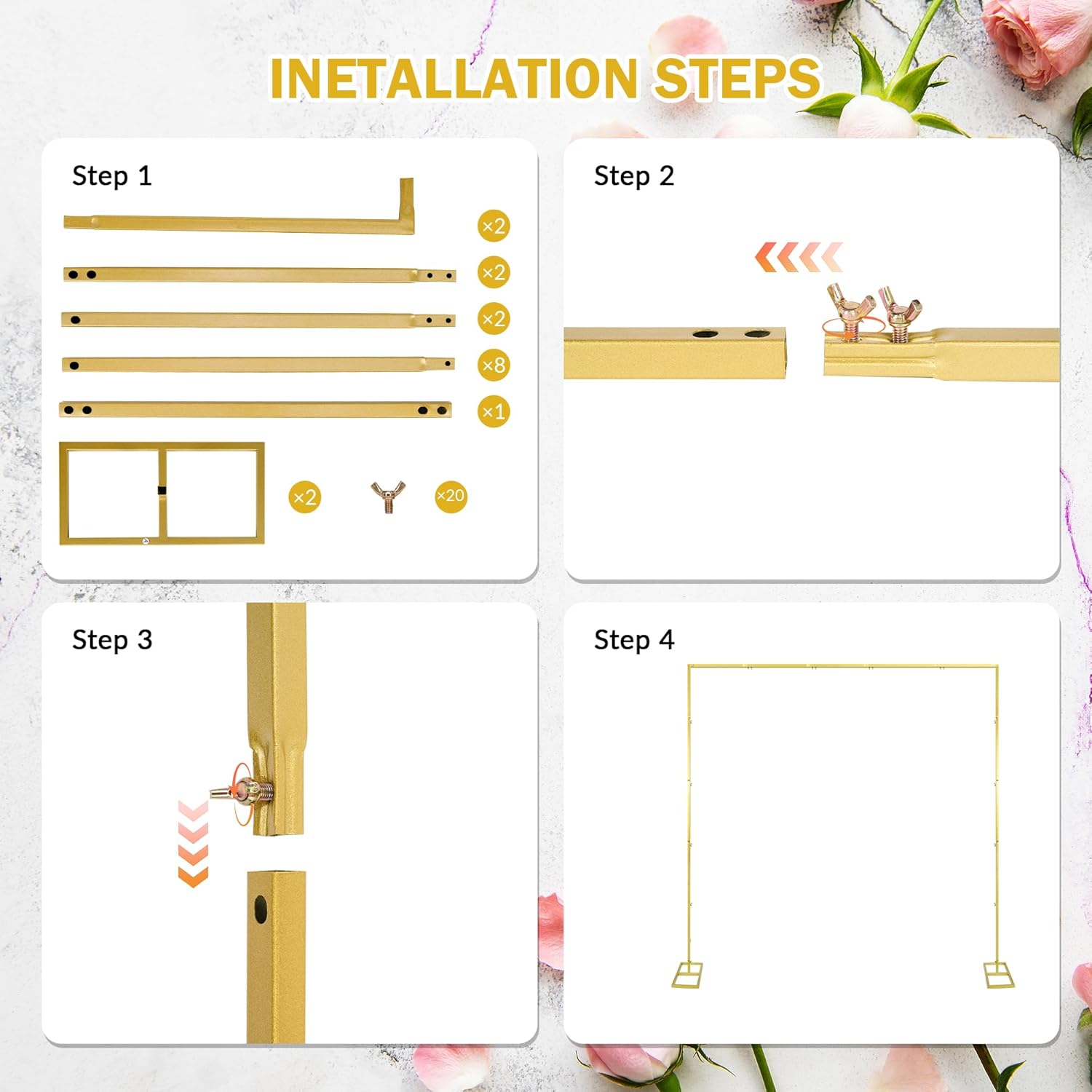 INETALLATION STEPS

Step 1

×2

×2

×2

×8

×1

×2

×20

Step 2

Step 3

Step 4