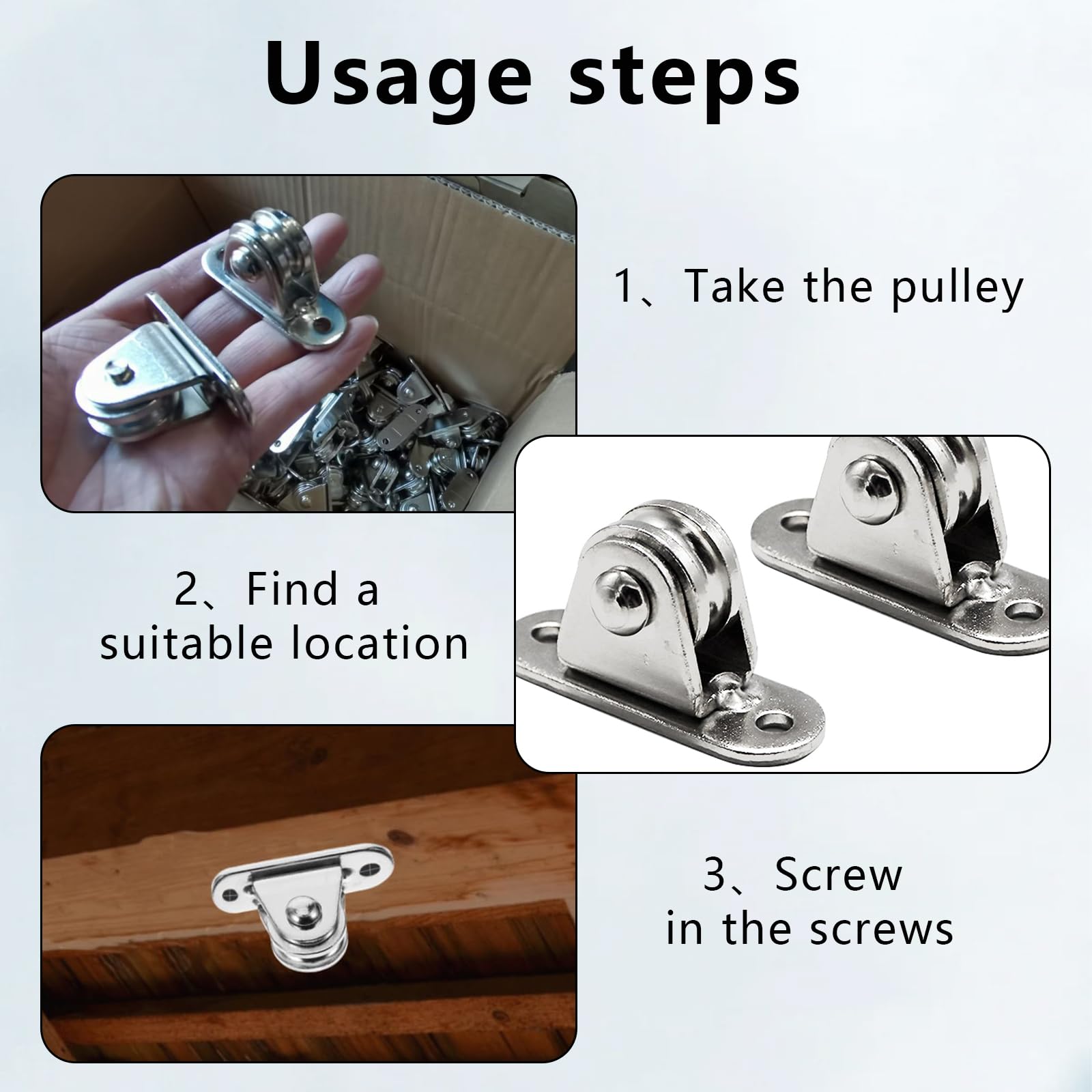 Usage steps

1、Take the pulley

2、Find a suitable location

3、Screw in the screws