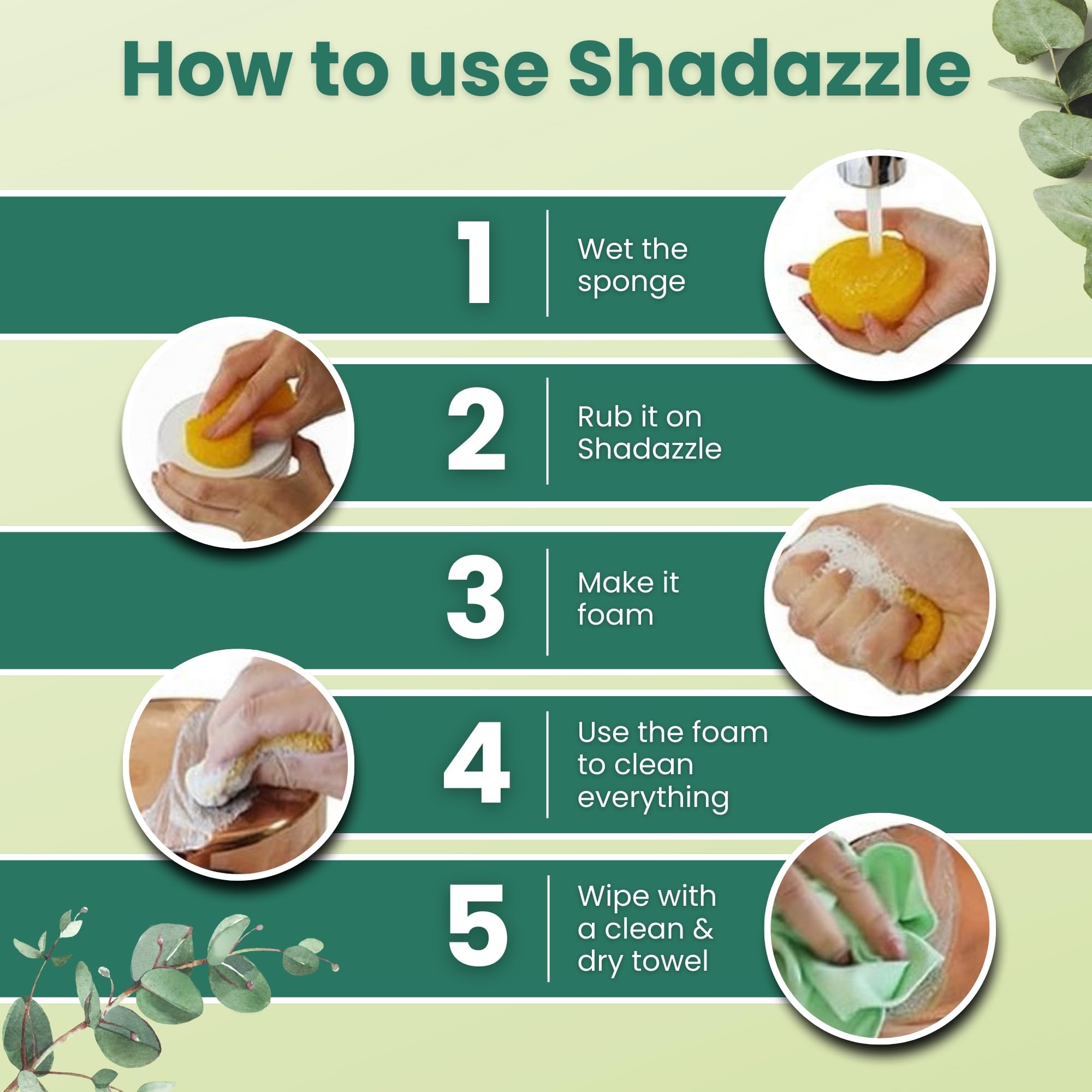 How to use Shadazzle

1 Wet the sponge

2 Rub it on Shadazzle

3 Make it foam

4 Use the foam to clean everything

5 Wipe with a clean & dry towel