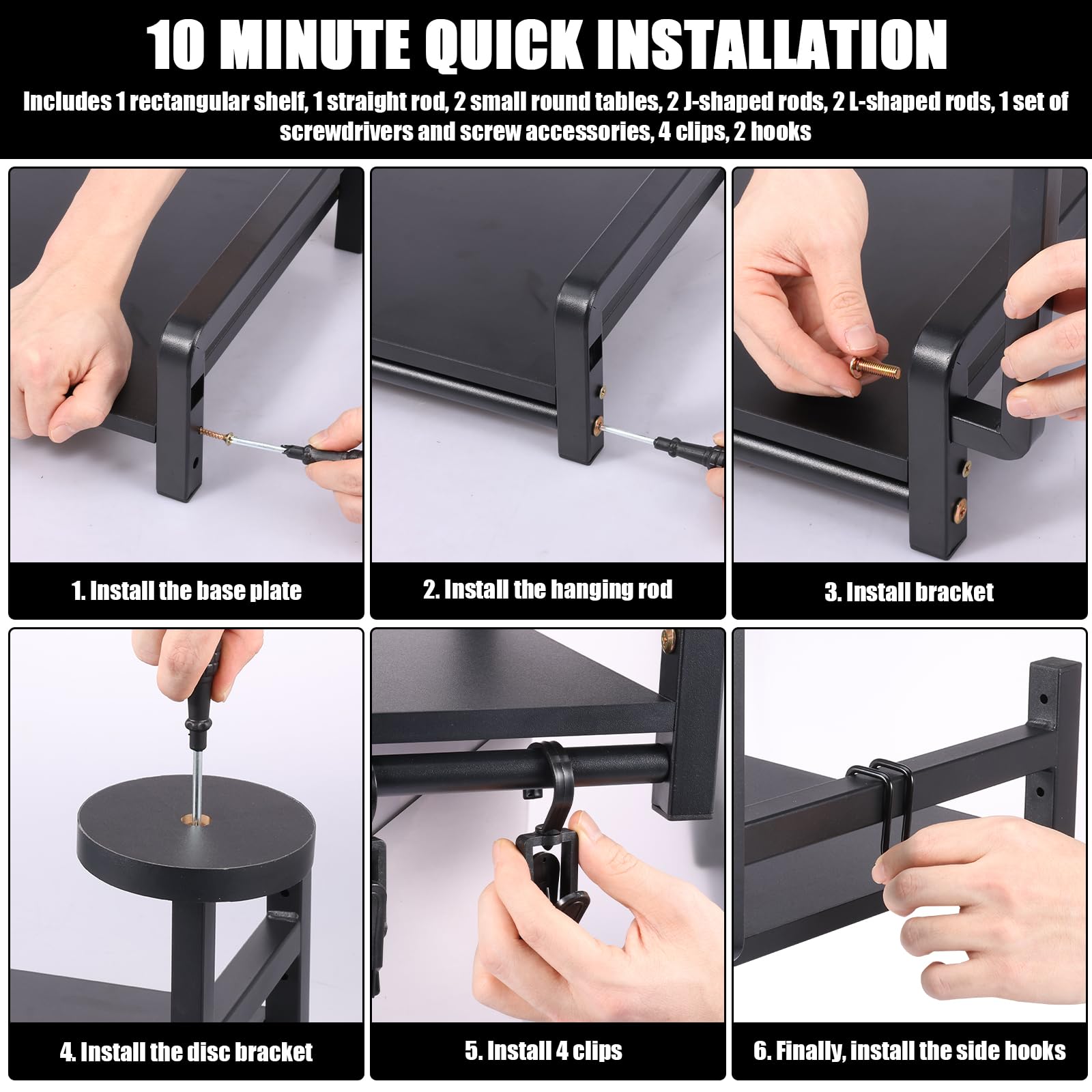 10 MINUTE QUICK INSTALLATION

Includes 1 rectangular shelf, 1 straight rod, 2 small round tables, 2 J-shaped rods, 2 L-shaped rods, 1 set of screwdrivers and screw accessories, 4 clips, 2 hooks

1. Install the base plate

2. Install the hanging rod

3. Install bracket

4. Install the disc bracket

5. Install 4 clips

6. Finally, install the side hooks