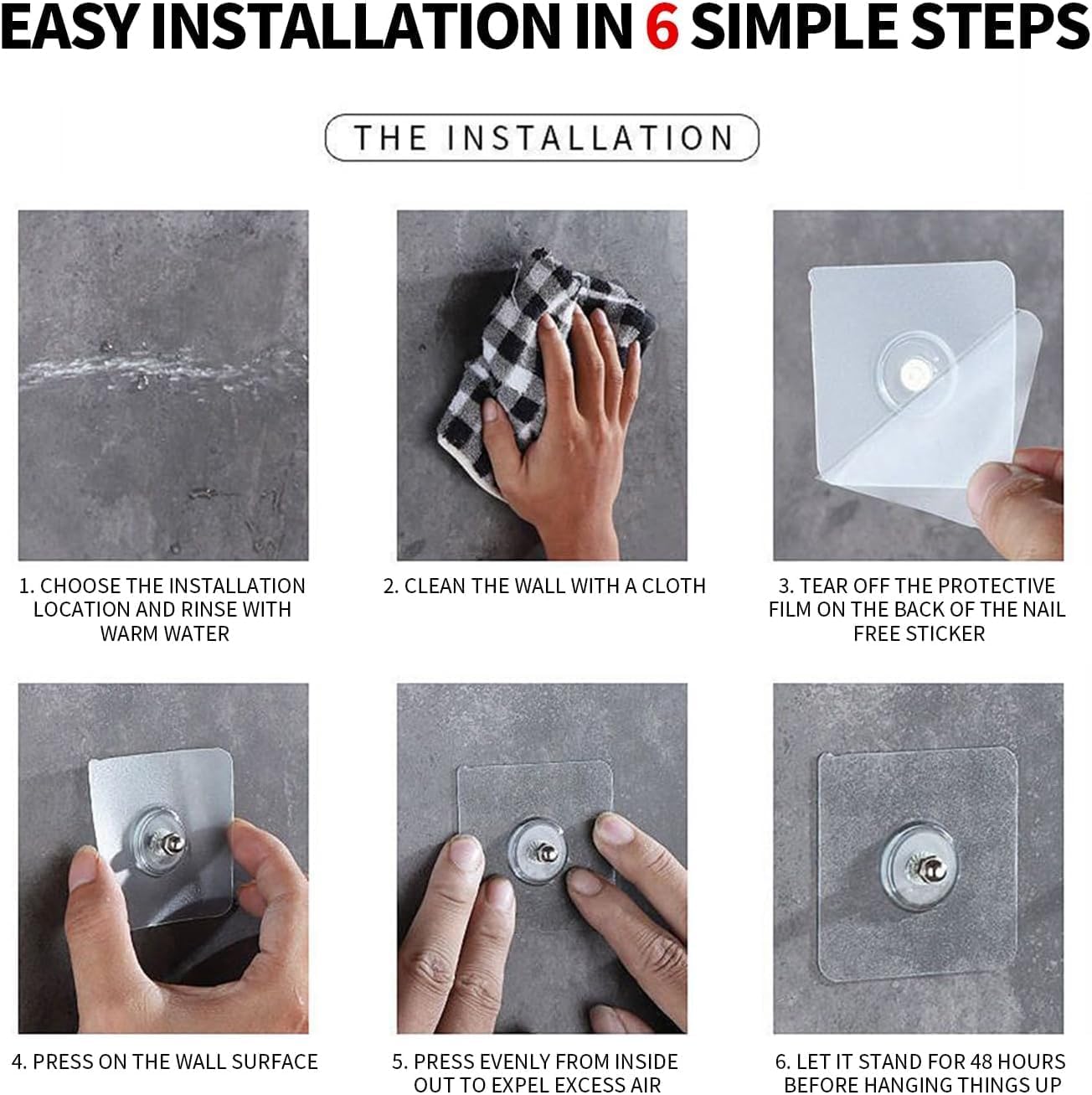 EASY INSTALLATION IN 6 SIMPLE STEPS

THE INSTALLATION

1. CHOOSE THE INSTALLATION LOCATION AND RINSE WITH WARM WATER

2. CLEAN THE WALL WITH A CLOTH

3. TEAR OFF THE PROTECTIVE FILM ON THE BACK OF THE NAIL FREE STICKER

4. PRESS ON THE WALL SURFACE

5. PRESS EVENLY FROM INSIDE OUT TO EXPEL EXCESS AIR

6. LET IT STAND FOR 48 HOURS BEFORE HANGING THINGS UP