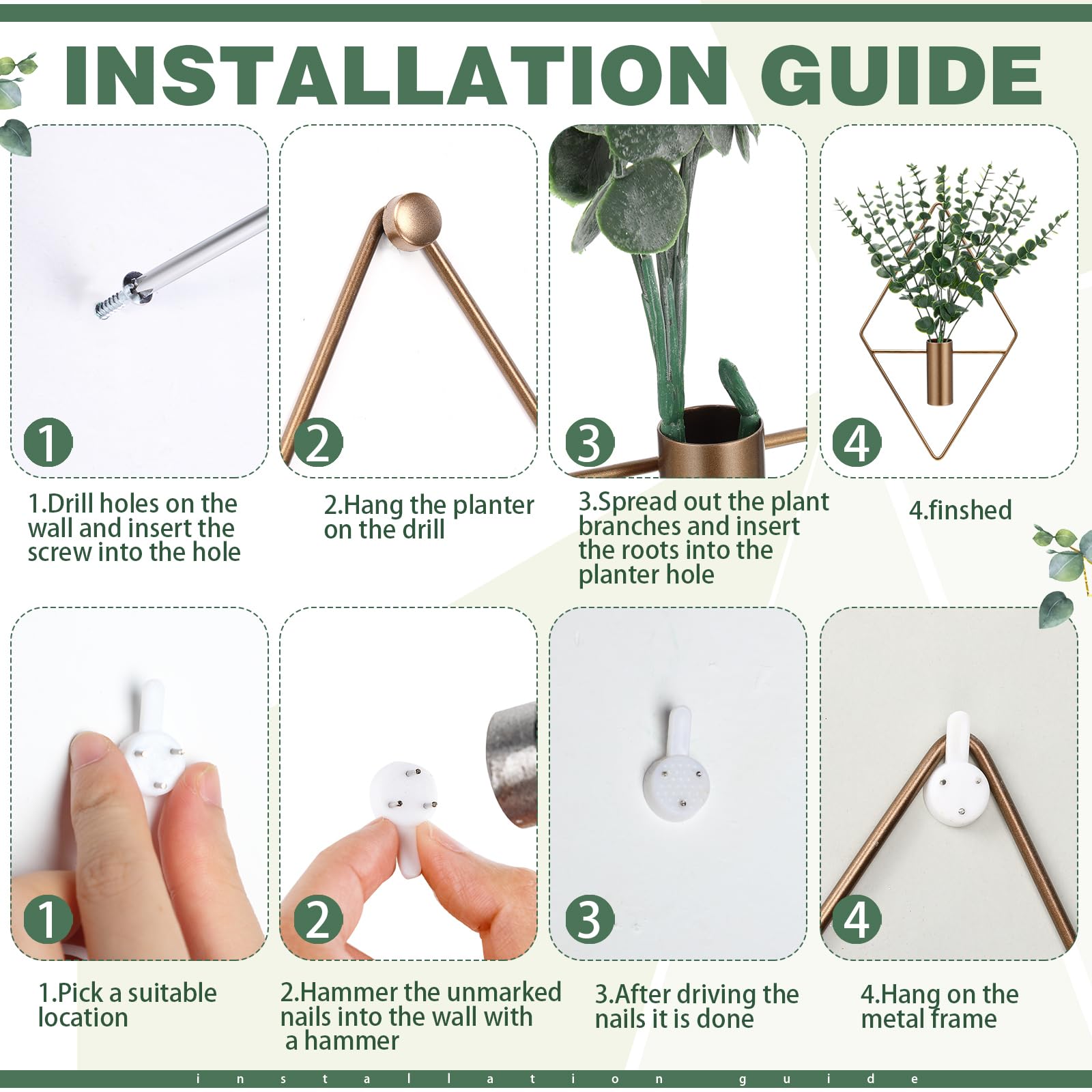 INSTALLATION GUIDE

1

2

3

4

1.Drill holes on the wall and insert the screw into the hole

2.Hang the planter on the drill

3.Spread out the plant branches and insert the roots into the planter hole

4.finshed

1

2

3

4

1.Pick a suitable location

2.Hammer the unmarked nails into the wall with a hammer

3.After driving the nails it is done

4.Hang on the metal frame

installation guide