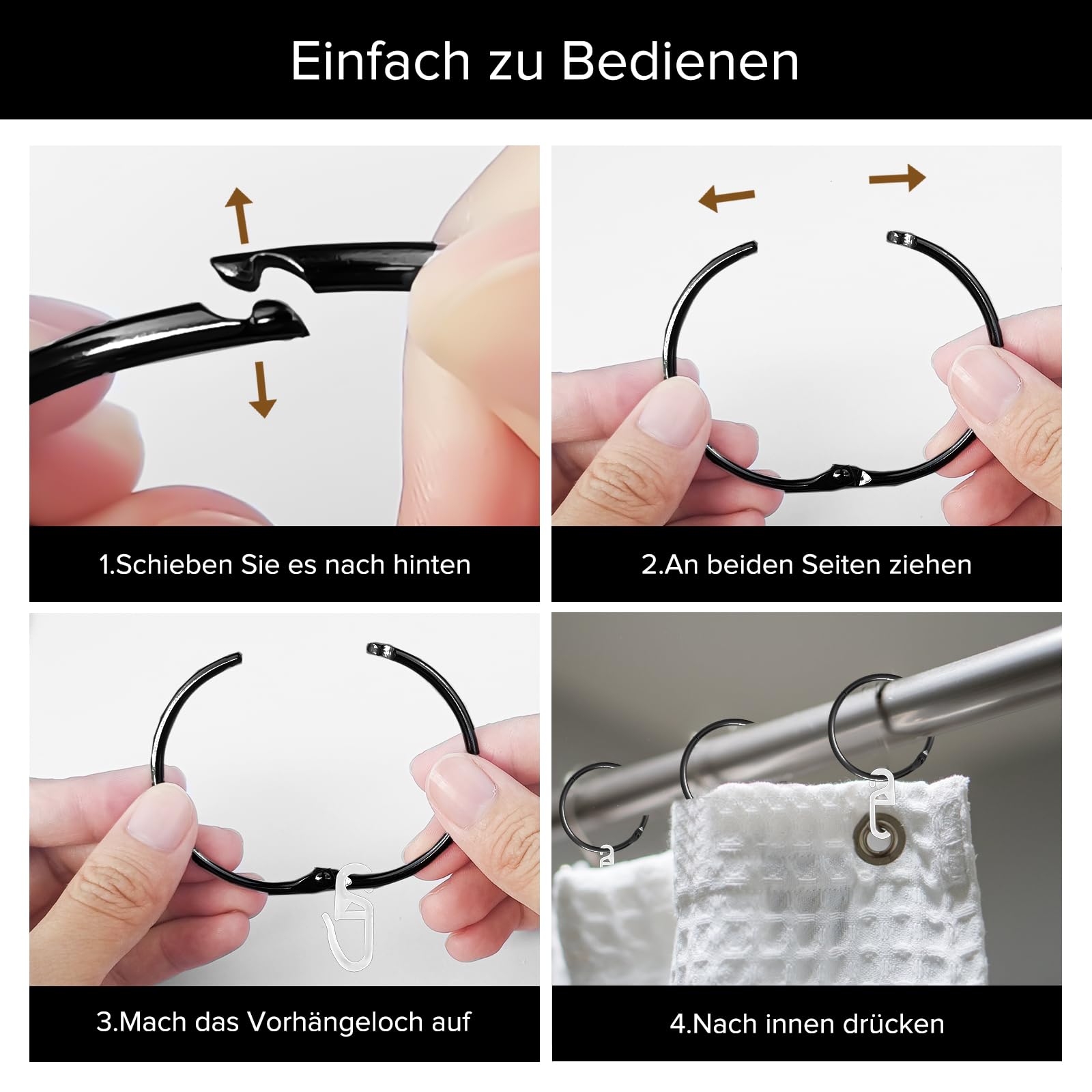 Einfach zu Bedienen

1.Schieben Sie es nach hinten

2.An beiden Seiten ziehen

3.Mach das Vorhängeloch auf

4.Nach innen drücken