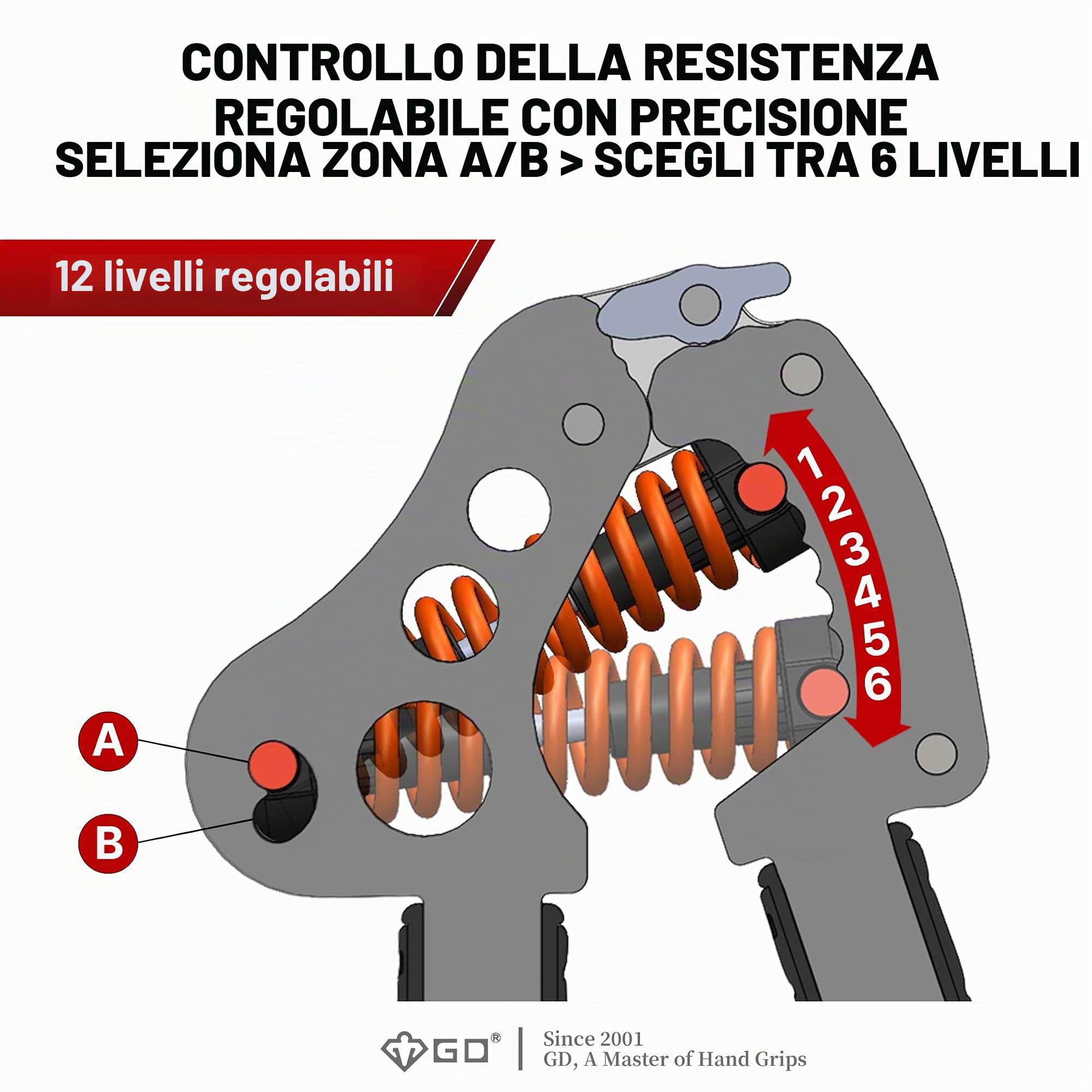 CONTROLLO DELLA RESISTENZA
REGOLABILE CON PRECISIONE
SELEZIONA ZONA A/B > SCEGLI TRA 6 LIVELLI

12 livelli regolabili

1
2
3
4
5
6

A

B

GD®

Since 2001
GD, A Master of Hand Grips