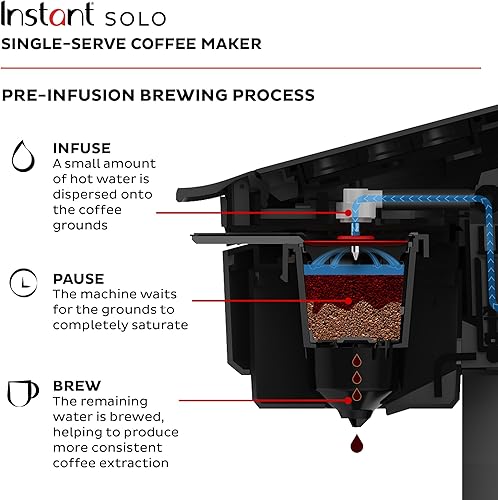 Instant SOLO
SINGLE-SERVE COFFEE MAKER

PRE-INFUSION BREWING PROCESS

INFUSE
A small amount of hot water is dispersed onto the coffee grounds

PAUSE
The machine waits for the grounds to completely saturate

BREW
The remaining water is brewed, helping to produce more consistent coffee extraction