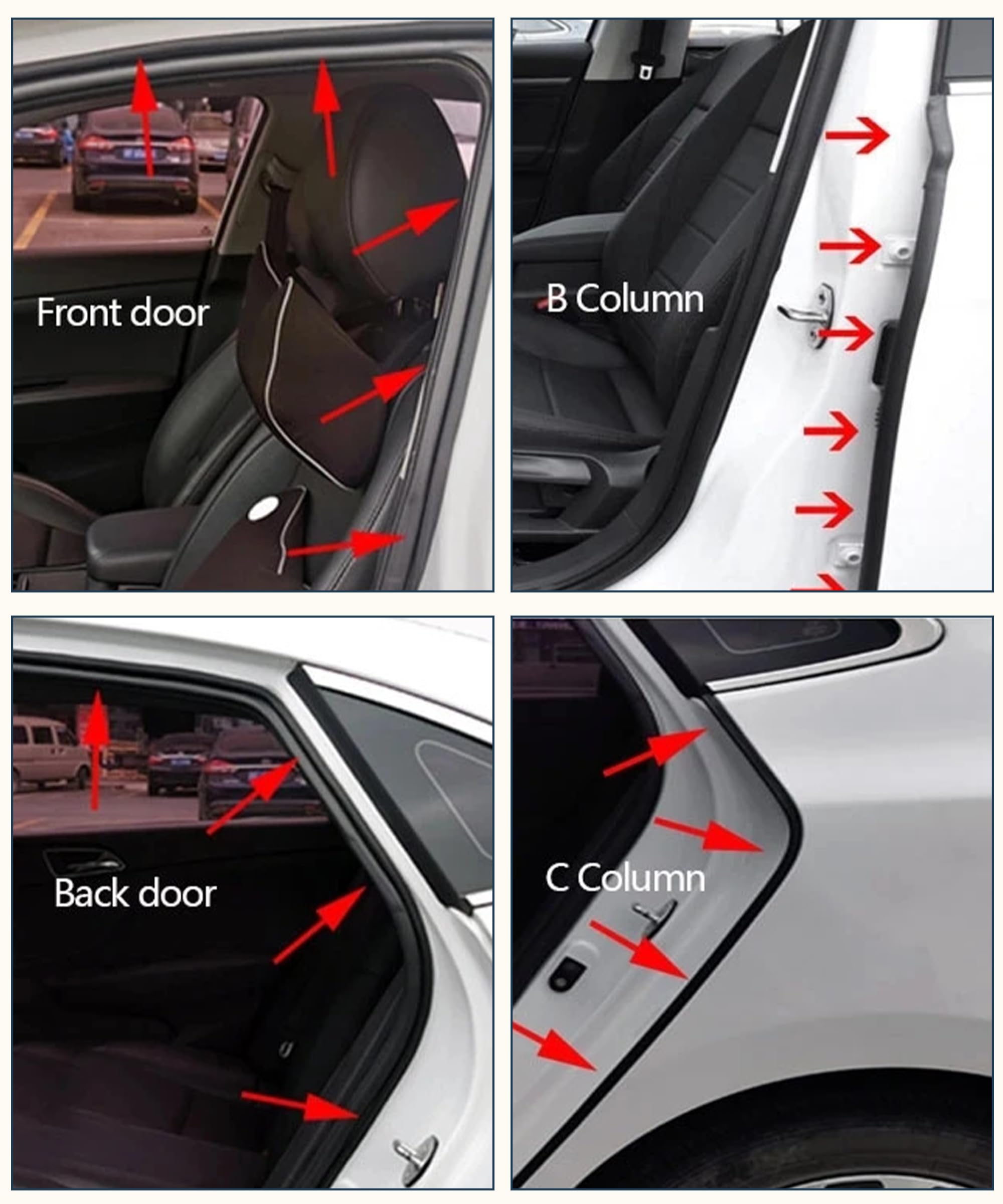 Front door

B Column

Back door

C Column