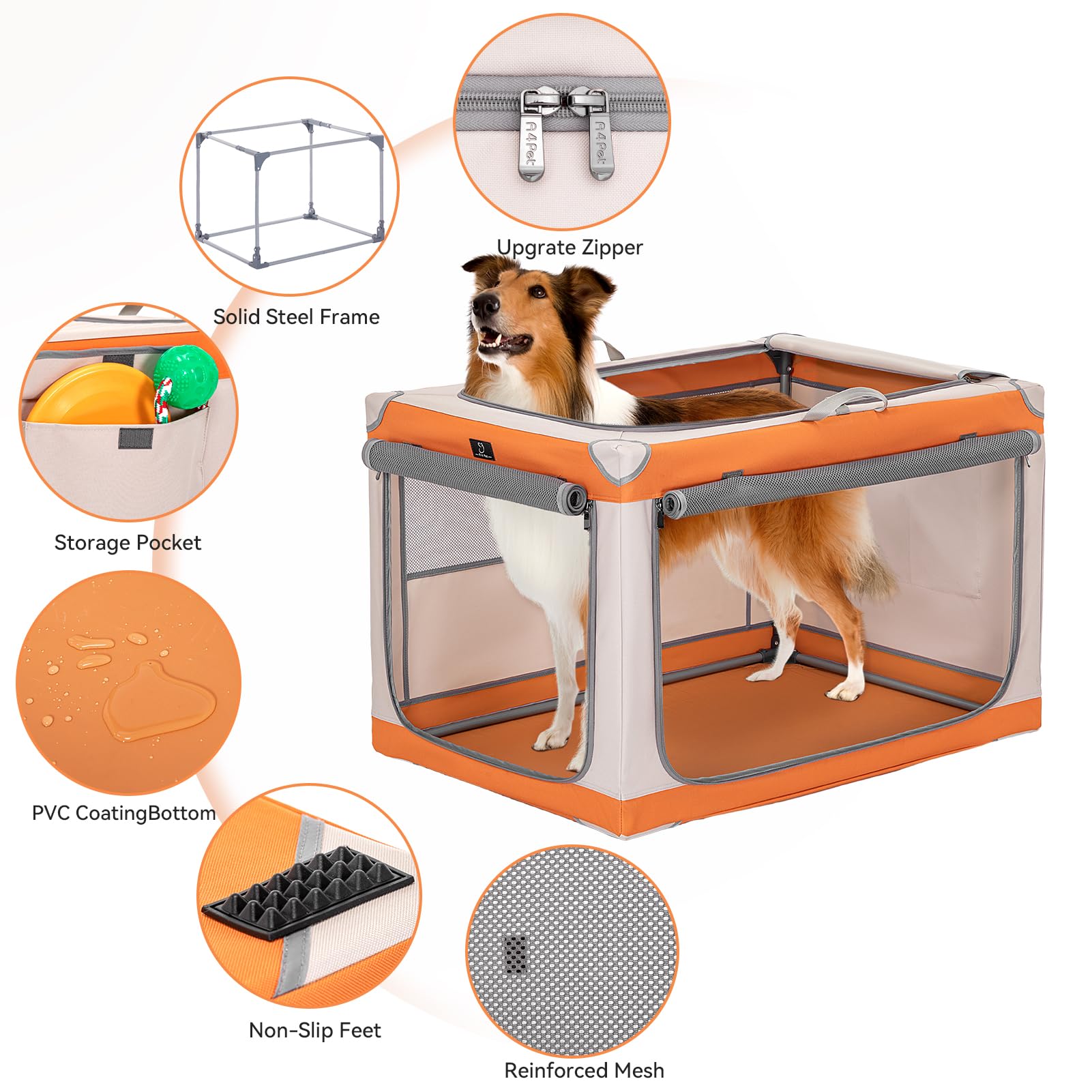 A4Pet A4Pet

Upgrate Zipper

Solid Steel Frame

Storage Pocket

PVC CoatingBottom

Non-Slip Feet

Reinforced Mesh