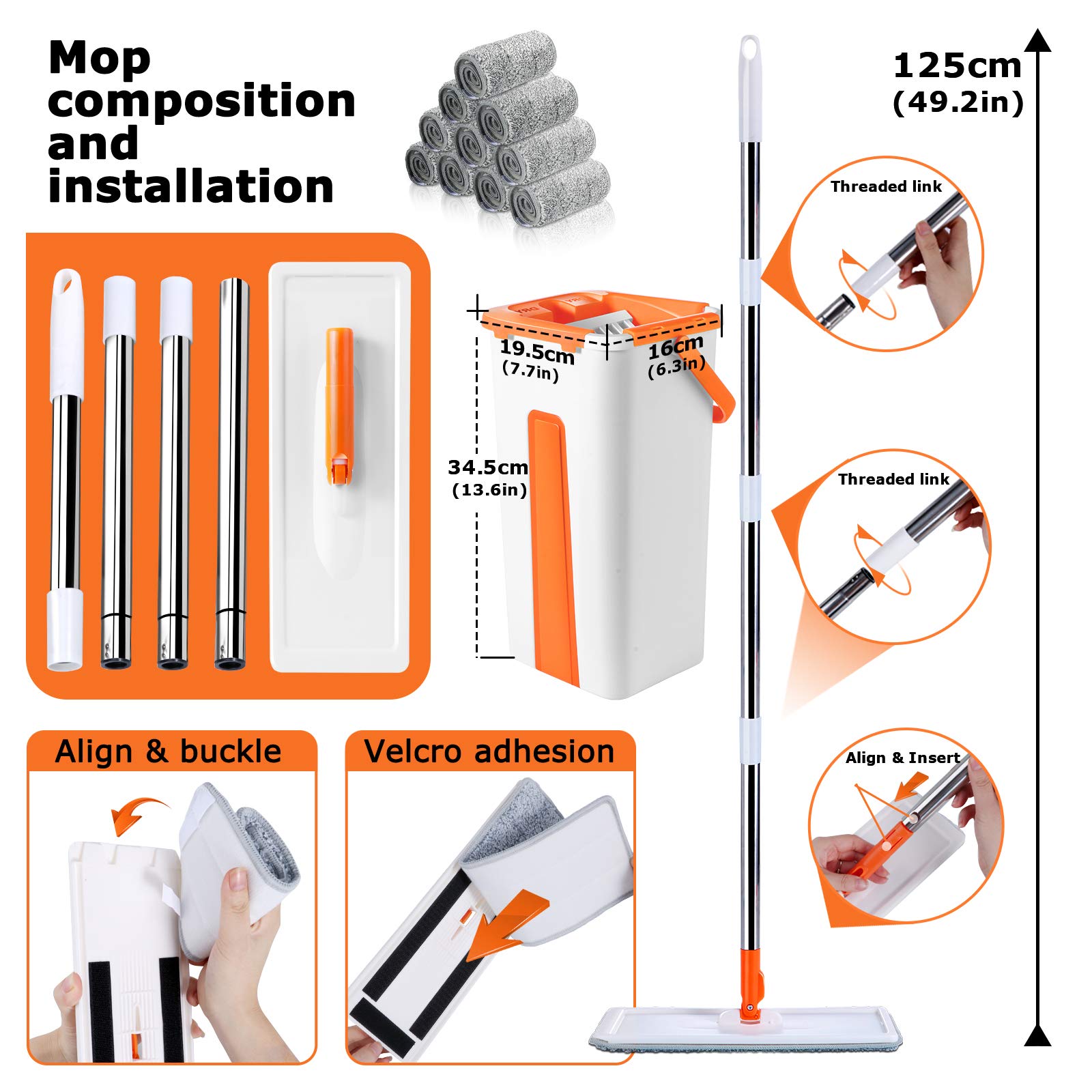 Mop composition and installation

125cm
(49.2in)

Threaded link

19.5cm
(7.7in)

16cm
(6.3in)

34.5cm
(13.6in)

Threaded link

Align & buckle

Velcro adhesion

Align & Insert