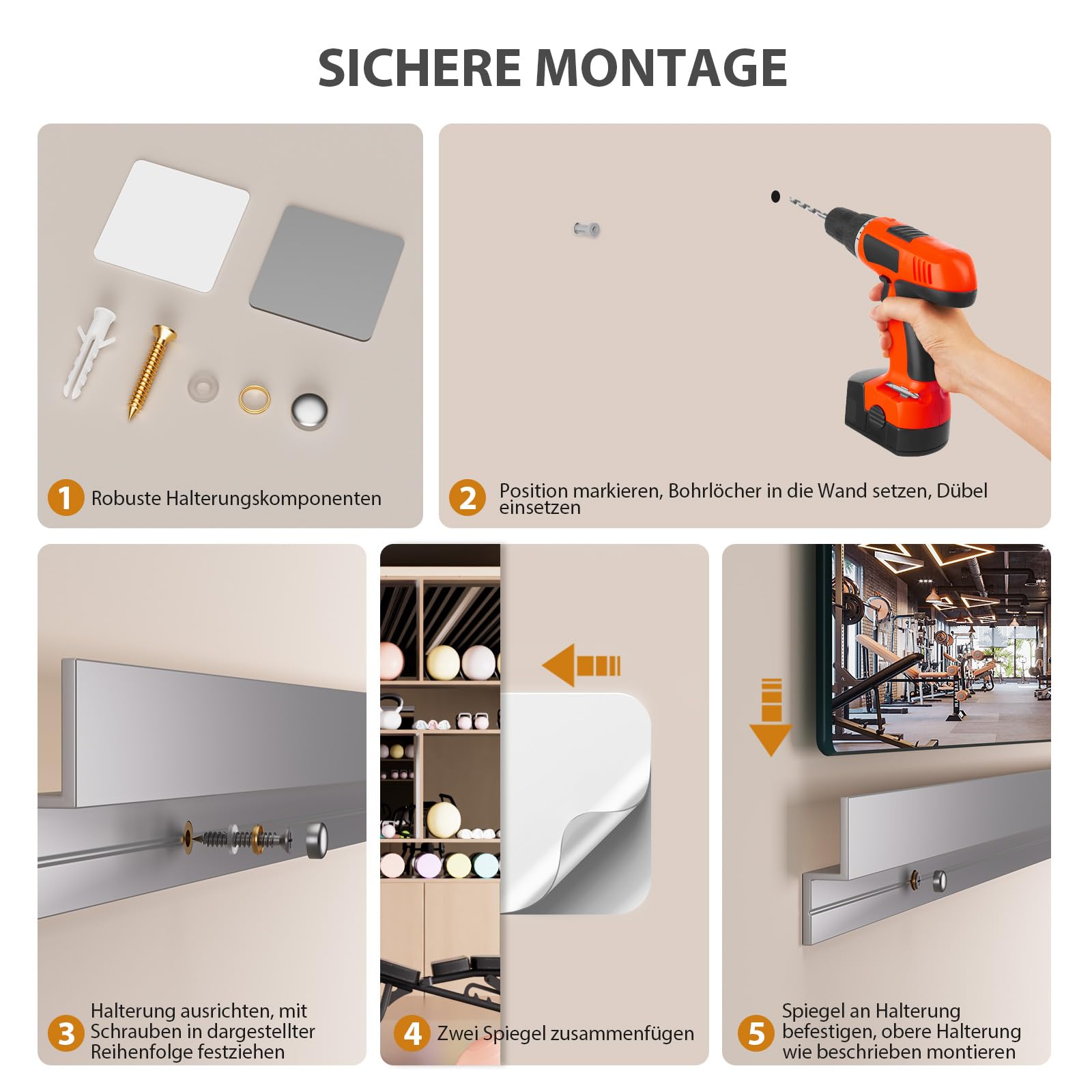 SICHERE MONTAGE

1 Robuste Halterungskomponenten

2 Position markieren, Bohrlöcher in die Wand setzen, Dübel einsetzen

3 Halterung ausrichten, mit Schrauben in dargestellter Reihenfolge festziehen

4 Zwei Spiegel zusammenfügen

5 Spiegel an Halterung befestigen, obere Halterung wie beschrieben montieren