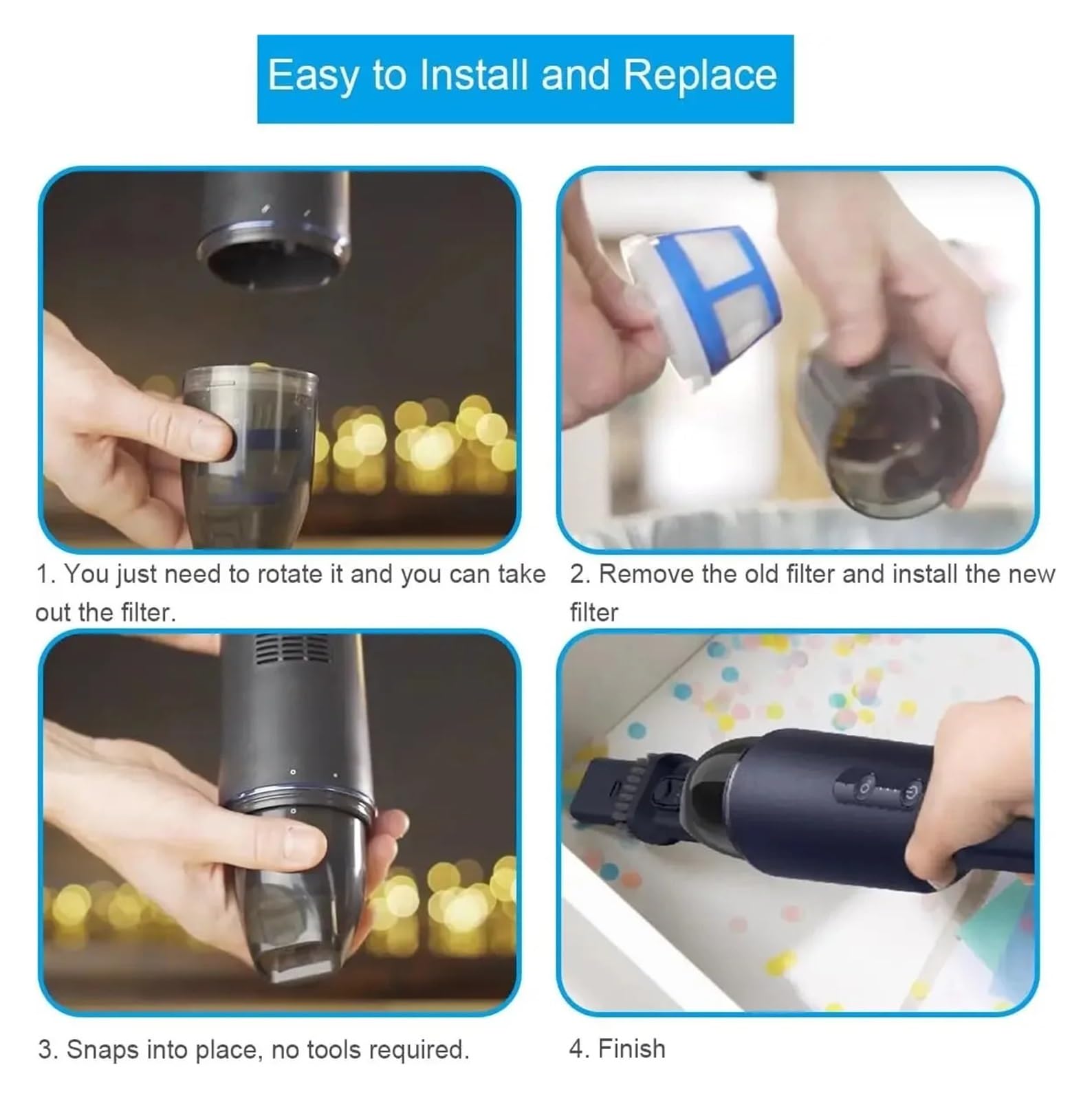 Easy to Install and Replace

1. You just need to rotate it and you can take out the filter.

2. Remove the old filter and install the new filter

3. Snaps into place, no tools required.

4. Finish