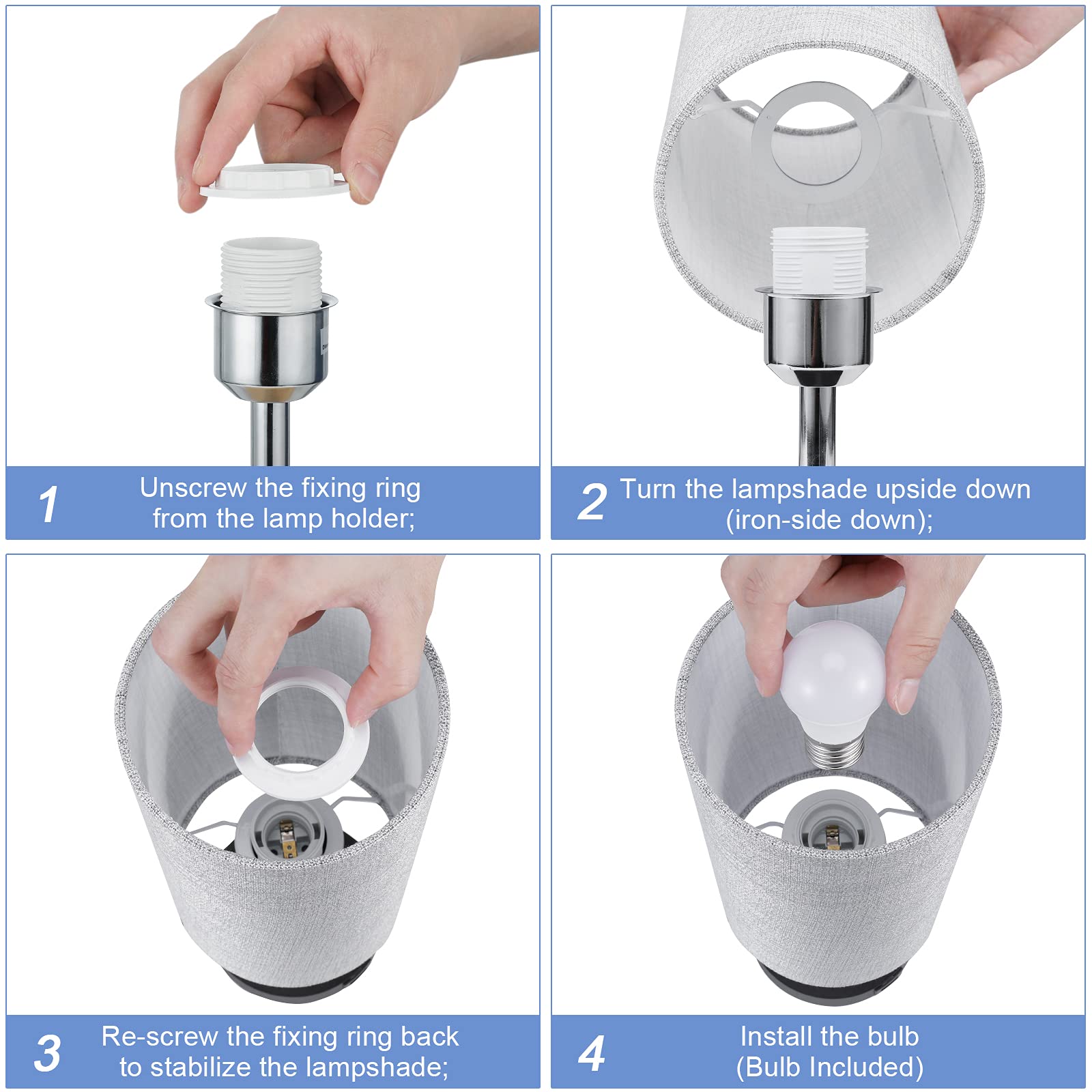 1 Unscrew the fixing ring from the lamp holder;

2 Turn the lampshade upside down (iron-side down);

3 Re-screw the fixing ring back to stabilize the lampshade;

4 Install the bulb (Bulb Included)