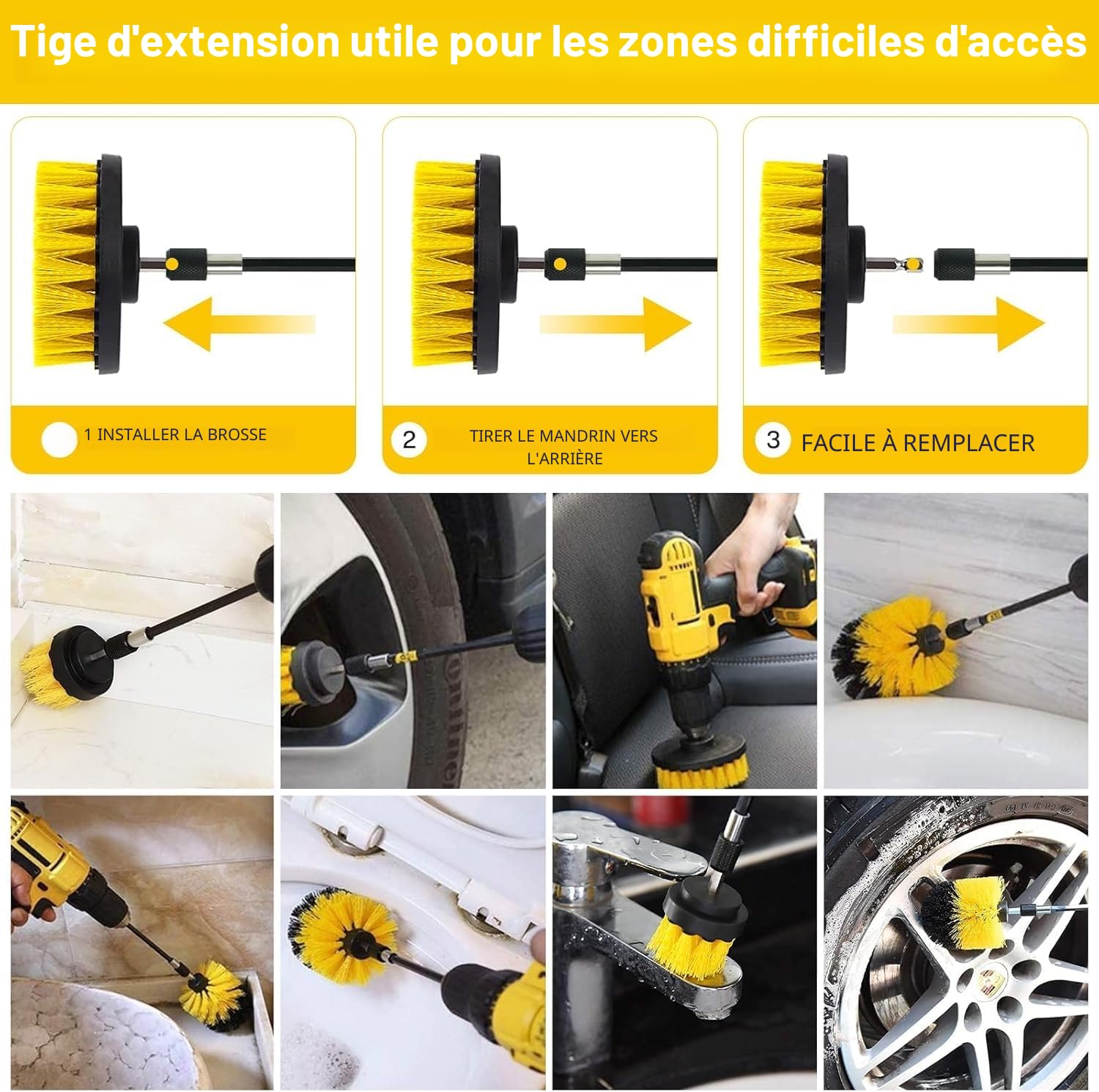 Tige d'extension utile pour les zones difficiles d'accès

1 INSTALLER LA BROSSE

2 TIRER LE MANDRIN VERS L'ARRIÈRE

3 FACILE À REMPLACER